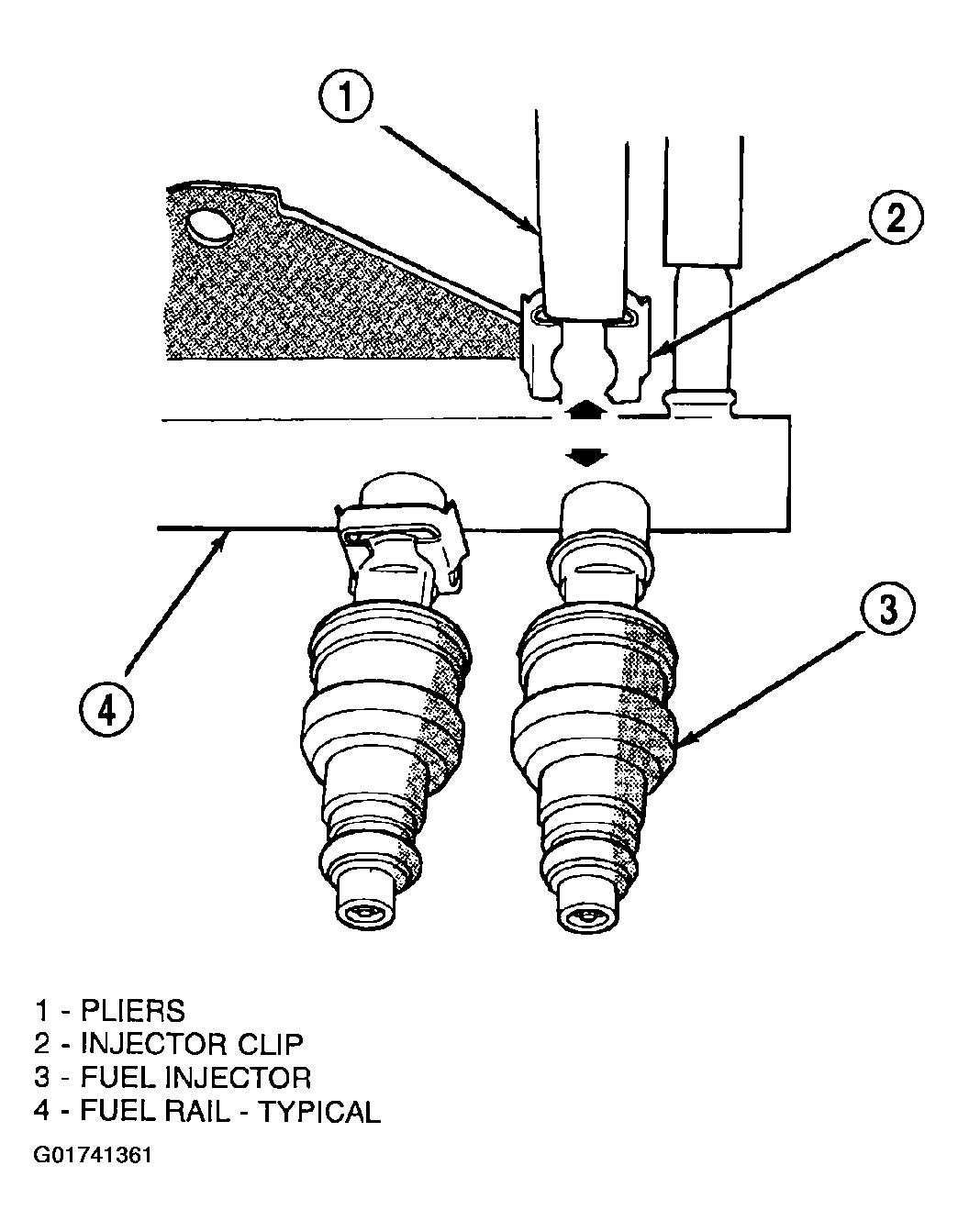 1

2

3

4

1 - PLIERS
2 - INJECTOR CLIP
3 - FUEL INJECTOR
4 - FUEL RAIL - TYPICAL

G01741361