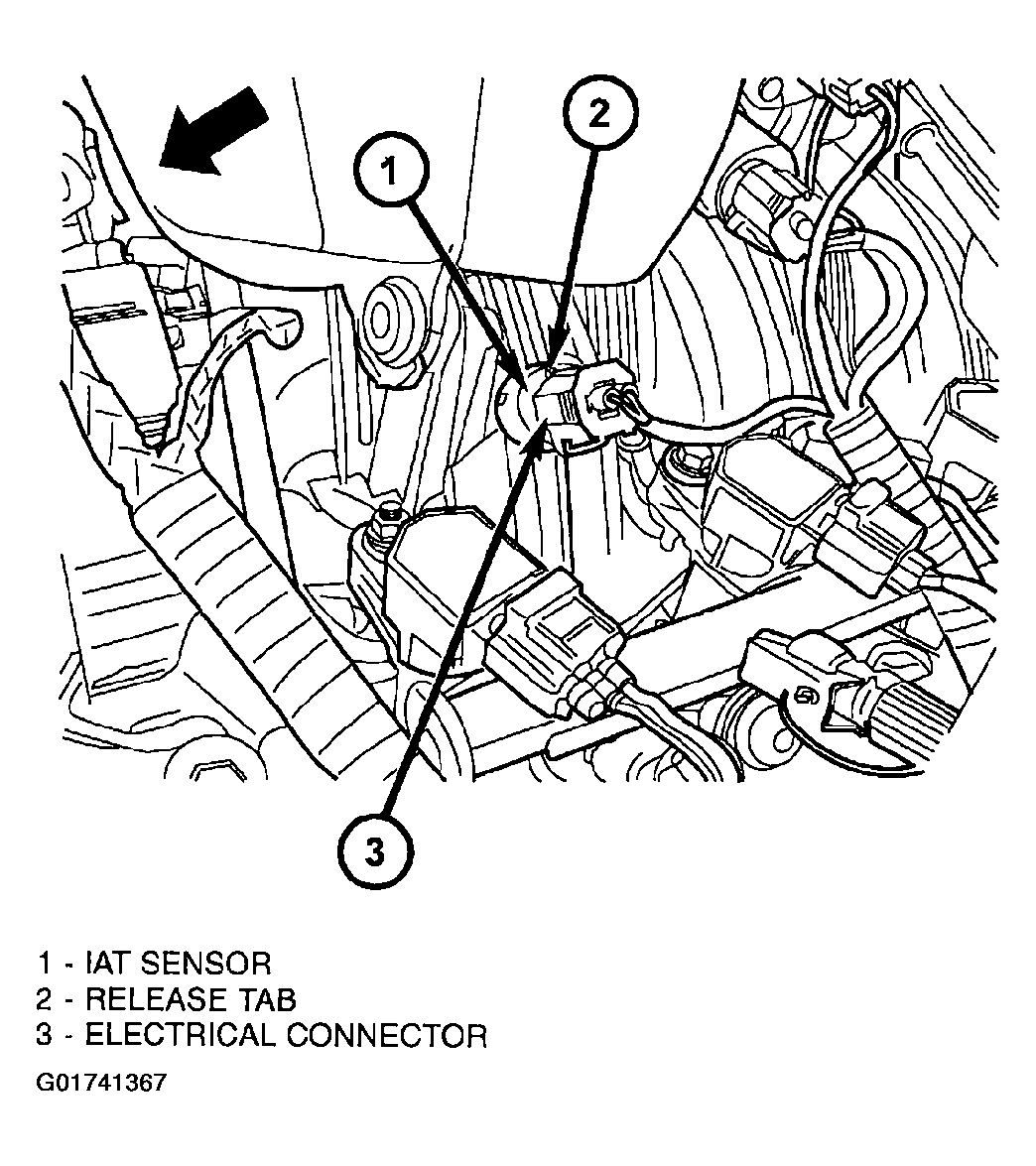 1

2

3

1 - IAT SENSOR
2 - RELEASE TAB
3 - ELECTRICAL CONNECTOR

G01741367