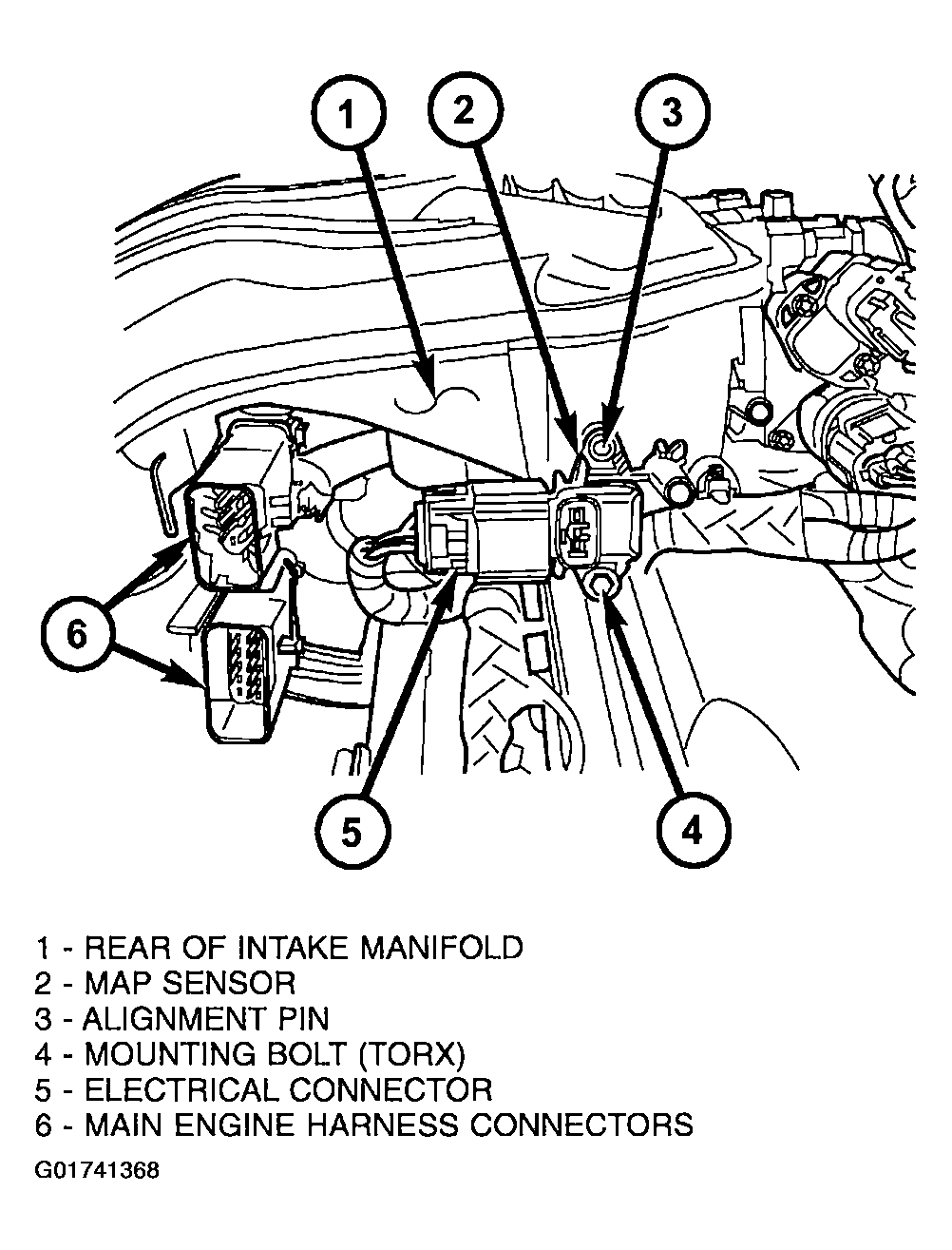 1
2
3
6
5
4

1 - REAR OF INTAKE MANIFOLD
2 - MAP SENSOR
3 - ALIGNMENT PIN
4 - MOUNTING BOLT (TORX)
5 - ELECTRICAL CONNECTOR
6 - MAIN ENGINE HARNESS CONNECTORS

G01741368