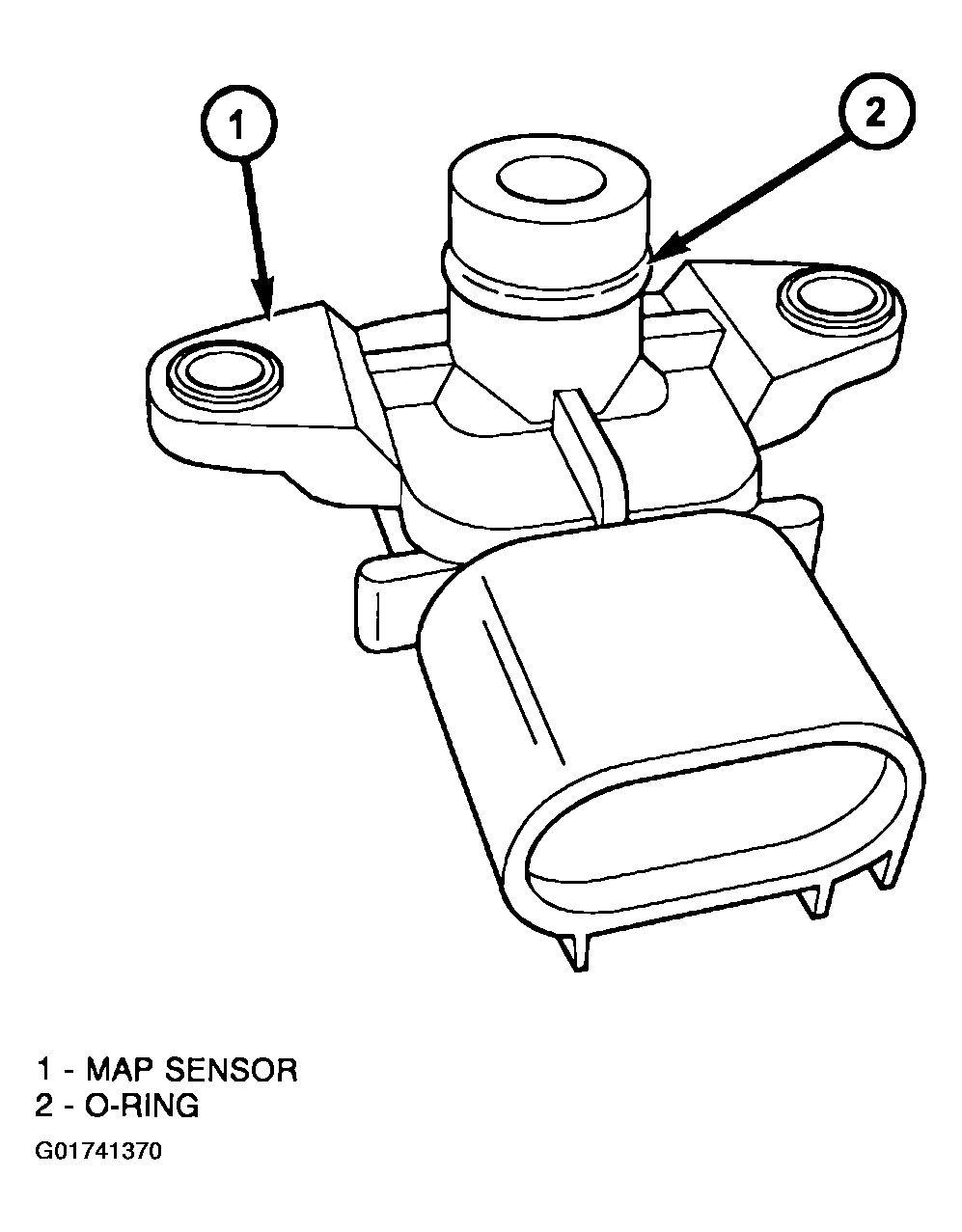 1

2

1 - MAP SENSOR
2 - O-RING

G01741370