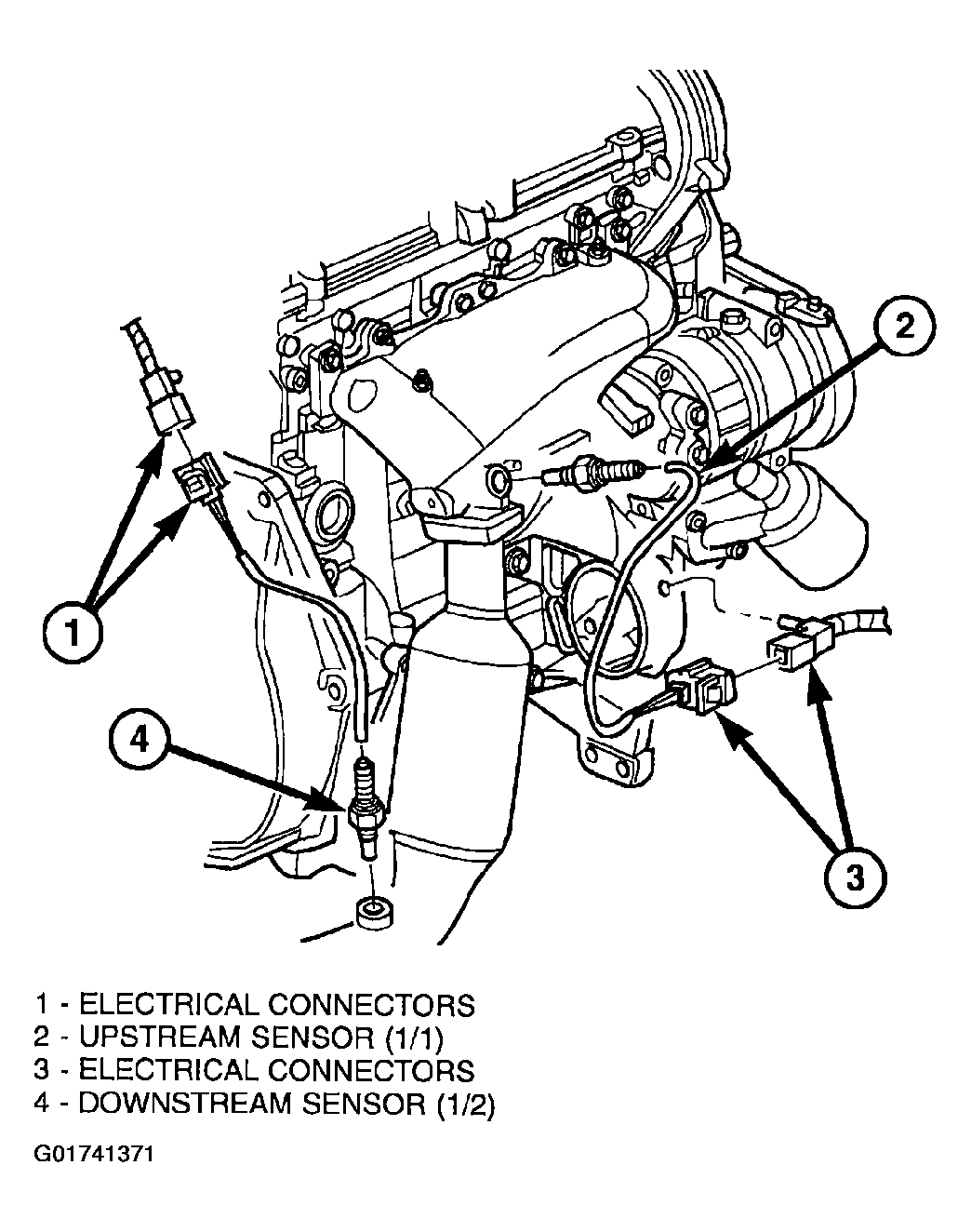 2

1

4

3

1 - ELECTRICAL CONNECTORS
2 - UPSTREAM SENSOR (1/1)
3 - ELECTRICAL CONNECTORS
4 - DOWNSTREAM SENSOR (1/2)

G01741371