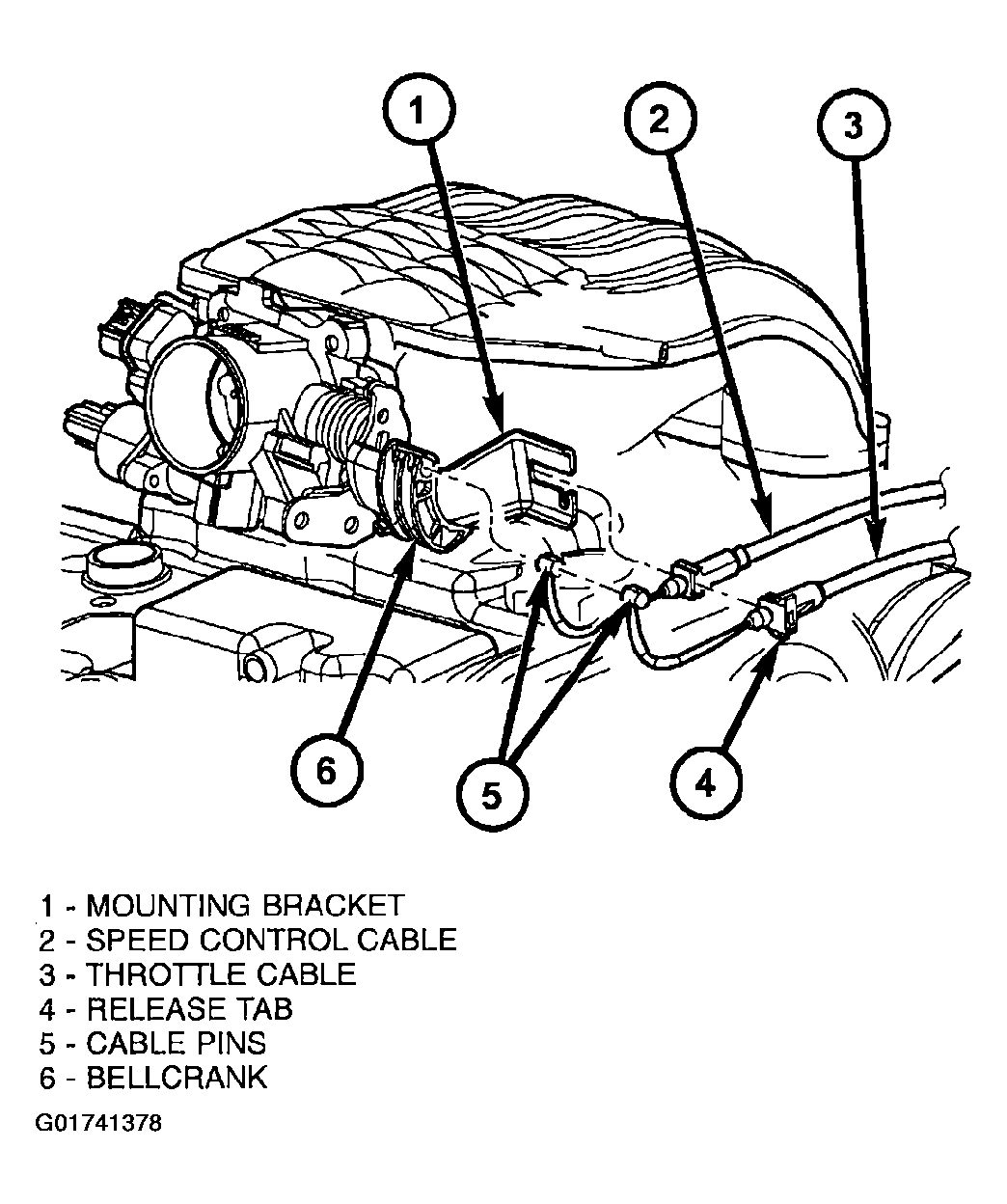 1

2

3

6

5

4

1 - MOUNTING BRACKET
2 - SPEED CONTROL CABLE
3 - THROTTLE CABLE
4 - RELEASE TAB
5 - CABLE PINS
6 - BELLCRANK

G01741378