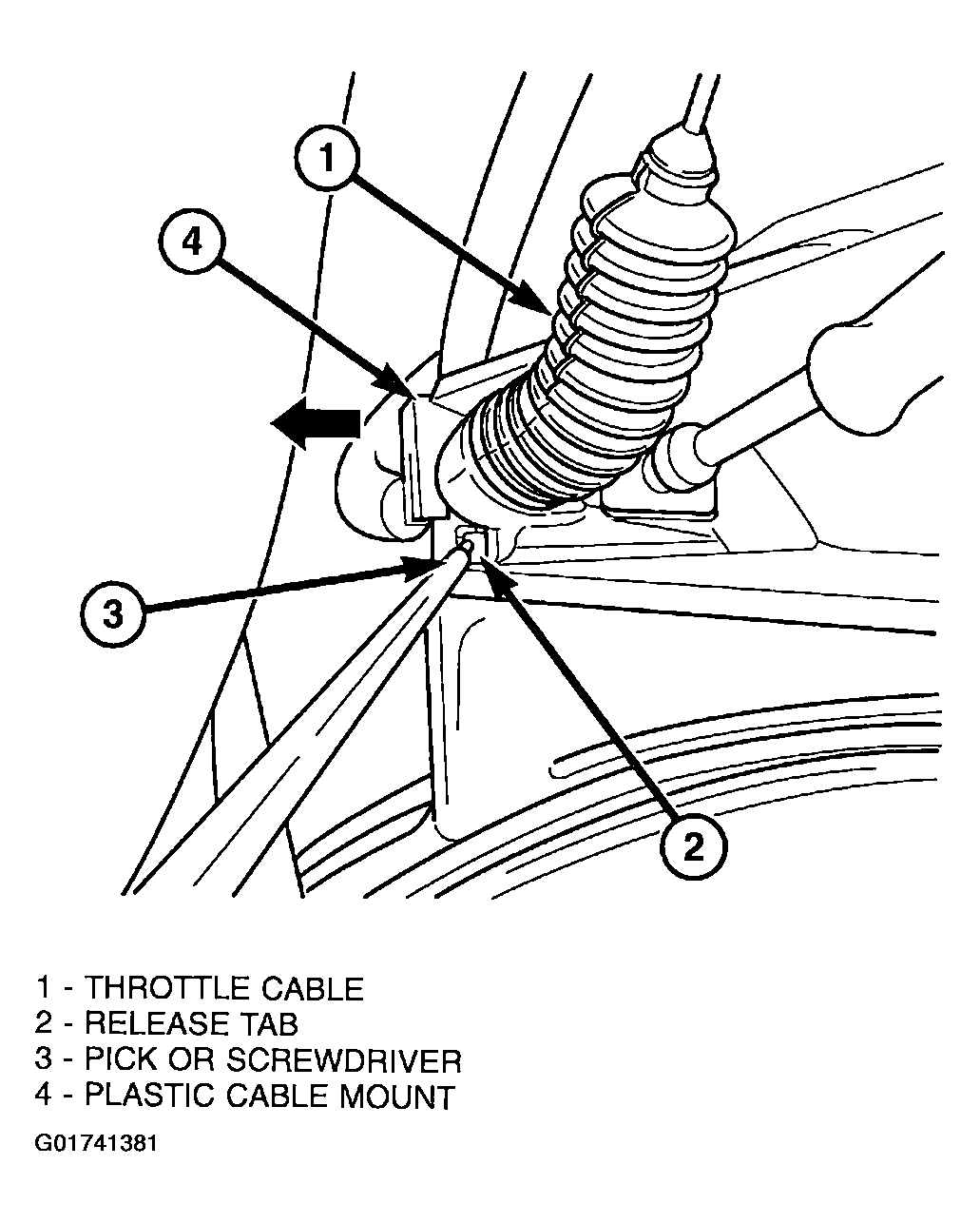 1

4

3

2

1 - THROTTLE CABLE
2 - RELEASE TAB
3 - PICK OR SCREWDRIVER
4 - PLASTIC CABLE MOUNT

G01741381