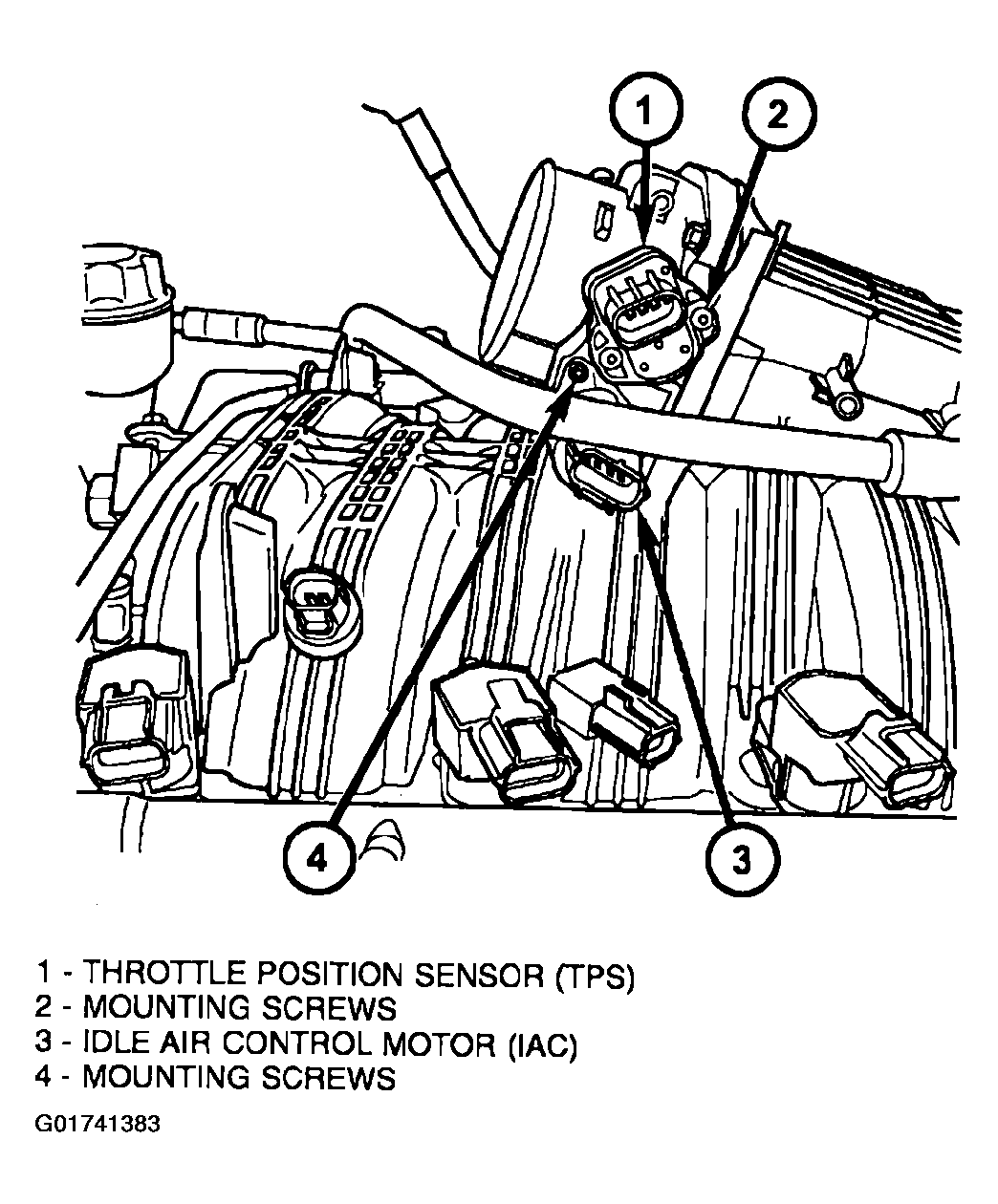 1
2
4
3

1 - THROTTLE POSITION SENSOR (TPS)
2 - MOUNTING SCREWS
3 - IDLE AIR CONTROL MOTOR (IAC)
4 - MOUNTING SCREWS

G01741383