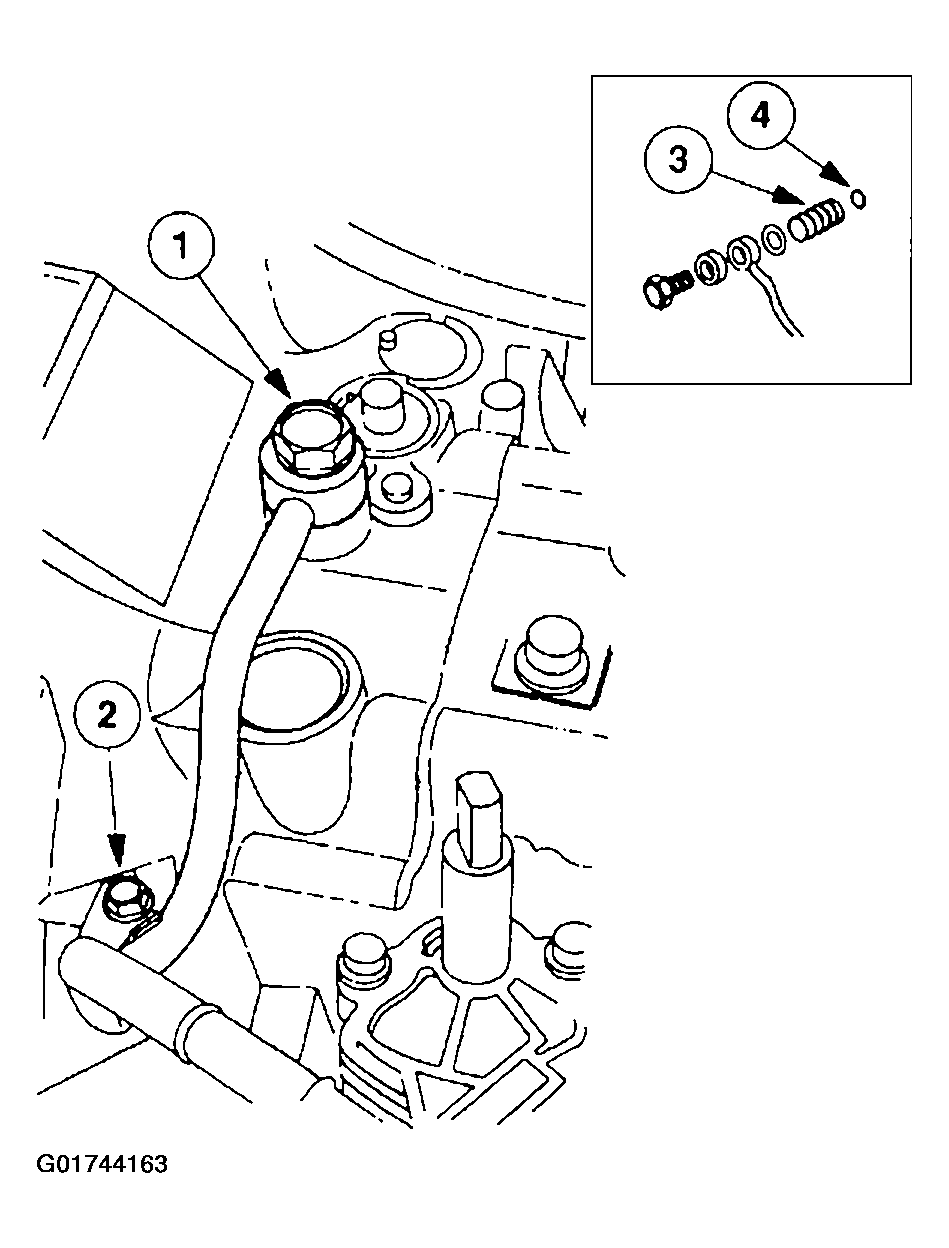 4
3
1
2
G01744163