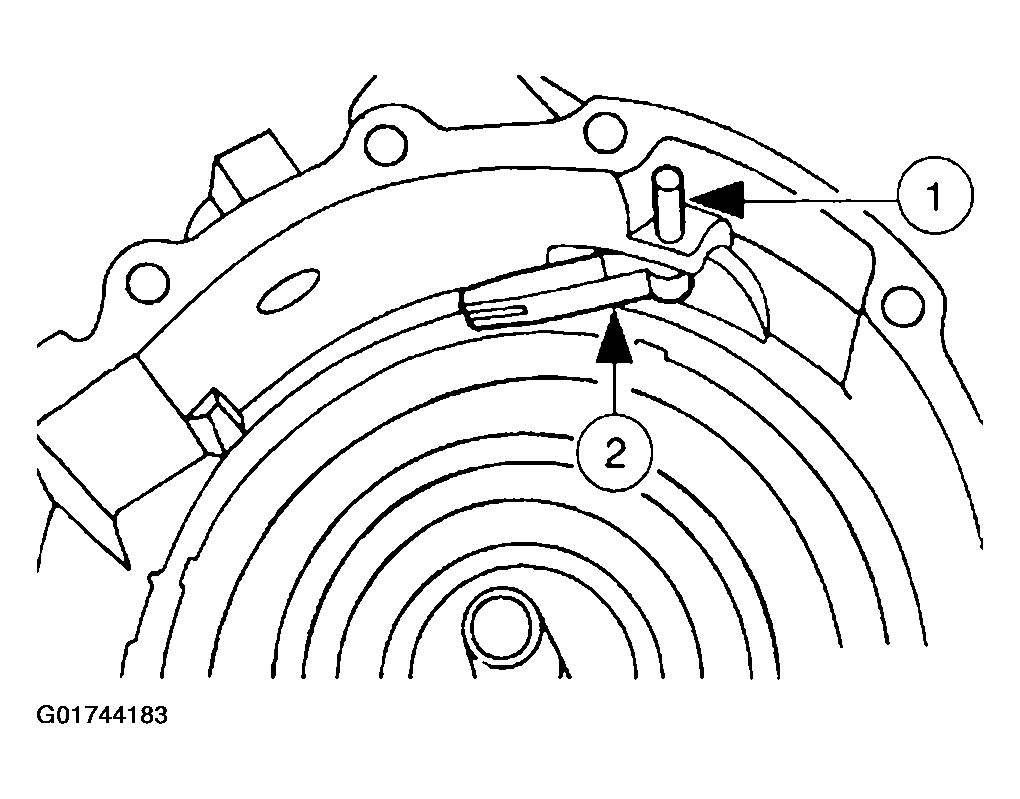 1

2

G01744183