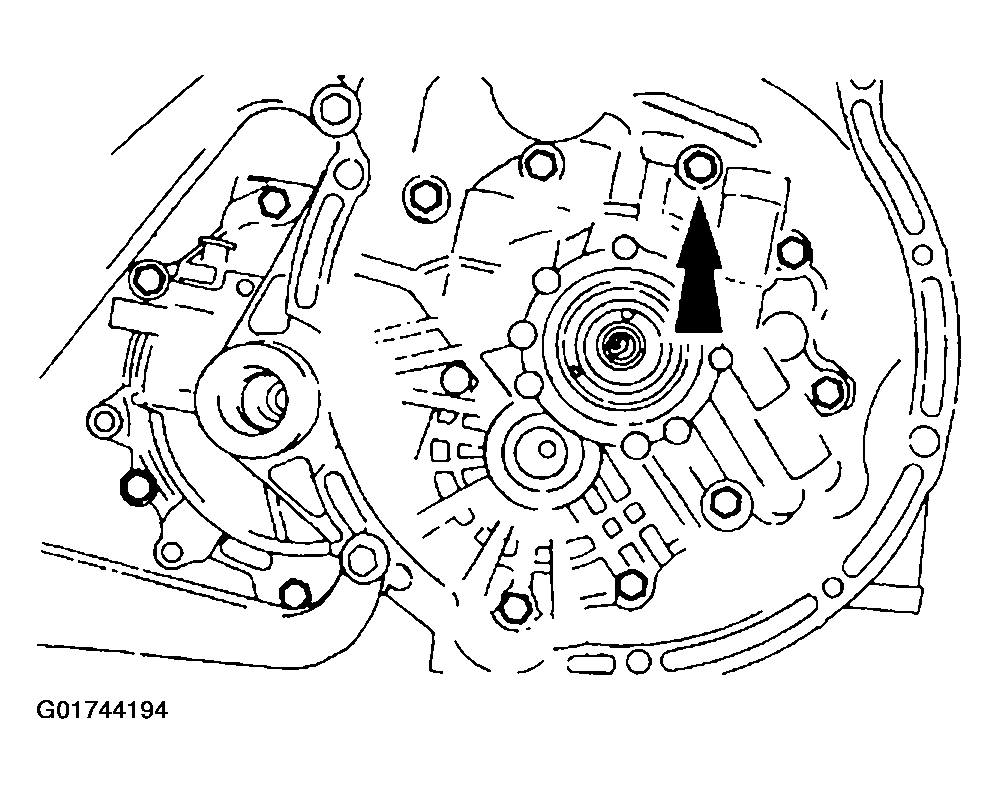 G01744194