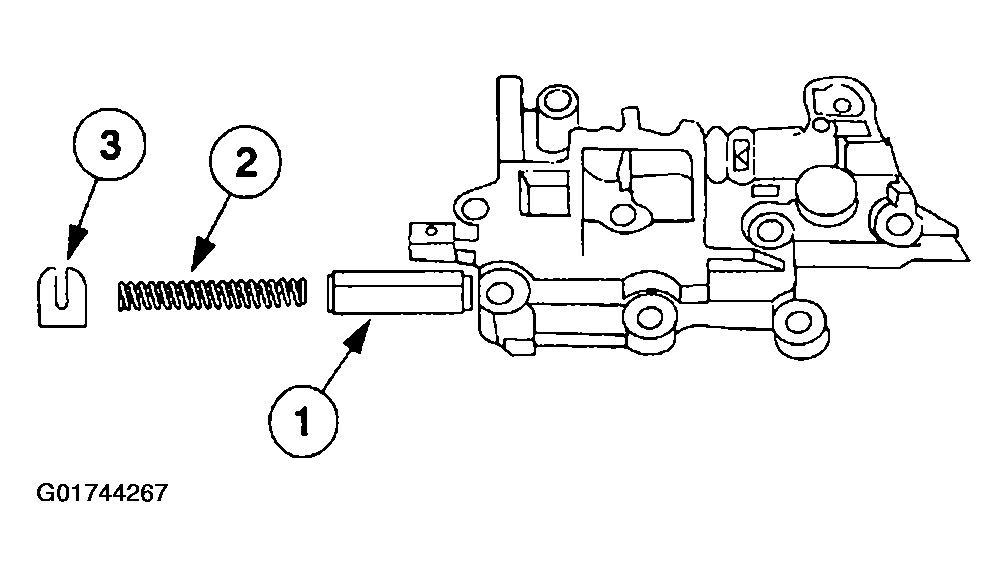 3
2
1
G01744267