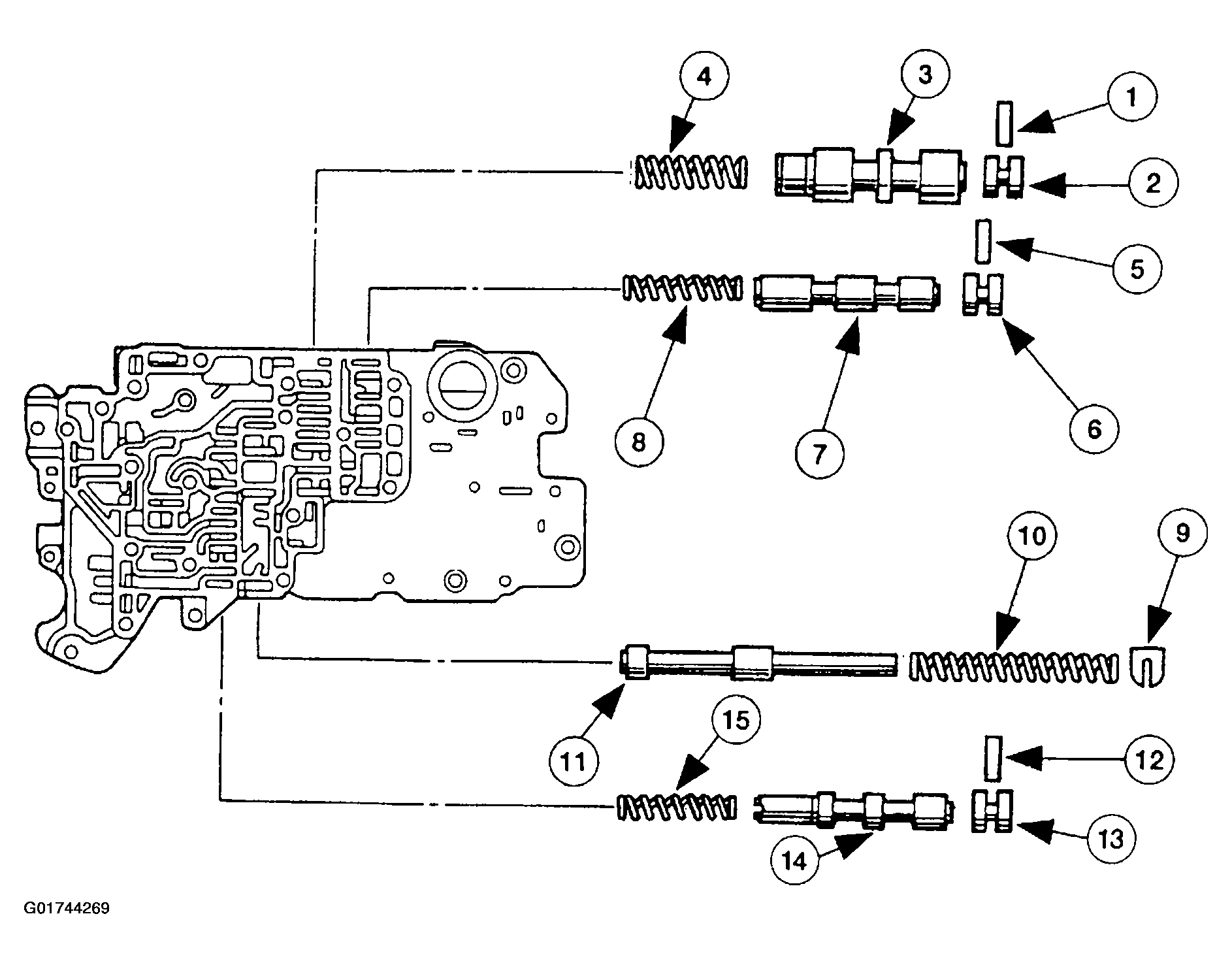 4
3
1
2
5
8
7
6
10
9
11
15
12
14
13
G01744269