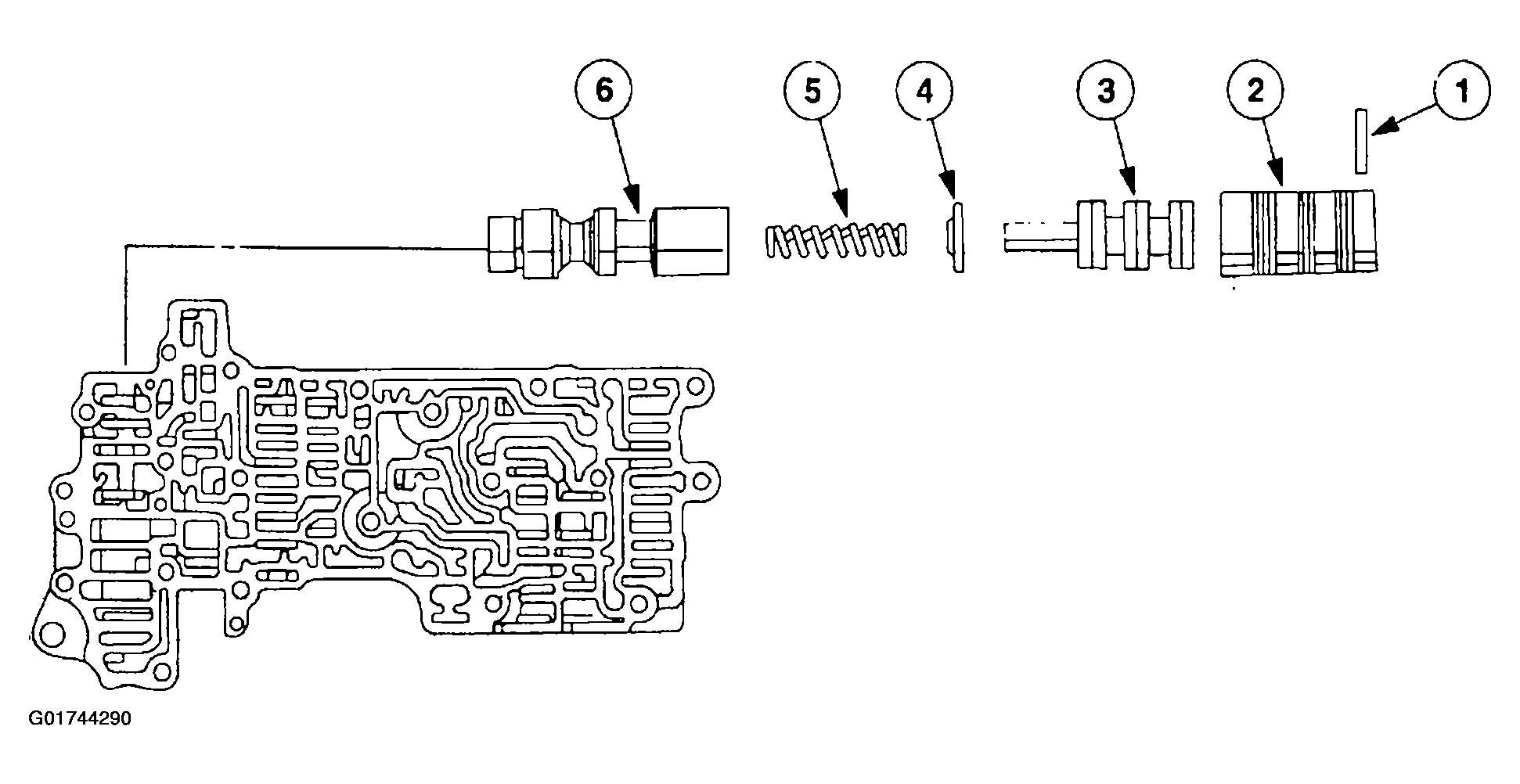 6
5
4
3
2
1
G01744290