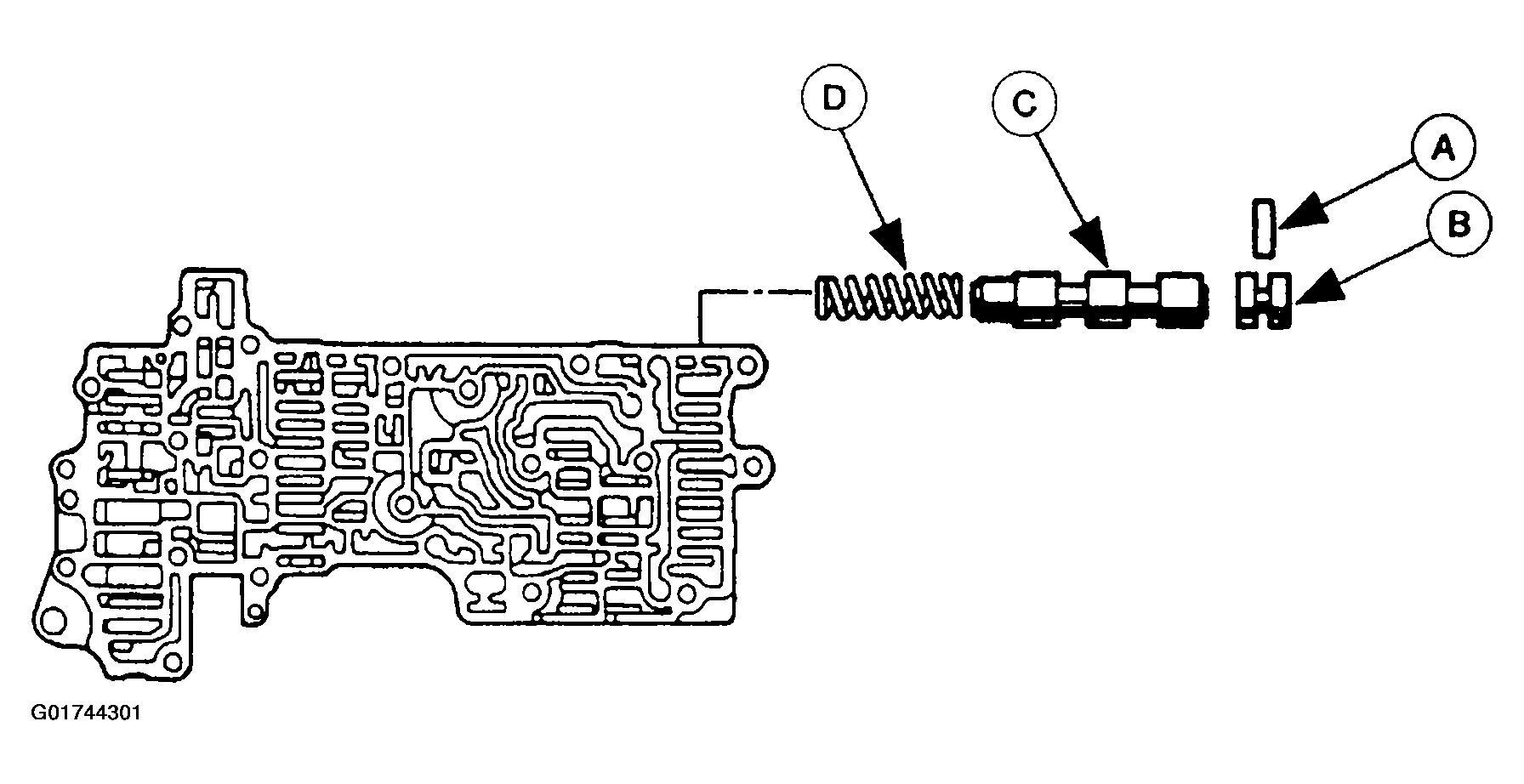 D
C
A
B
G01744301