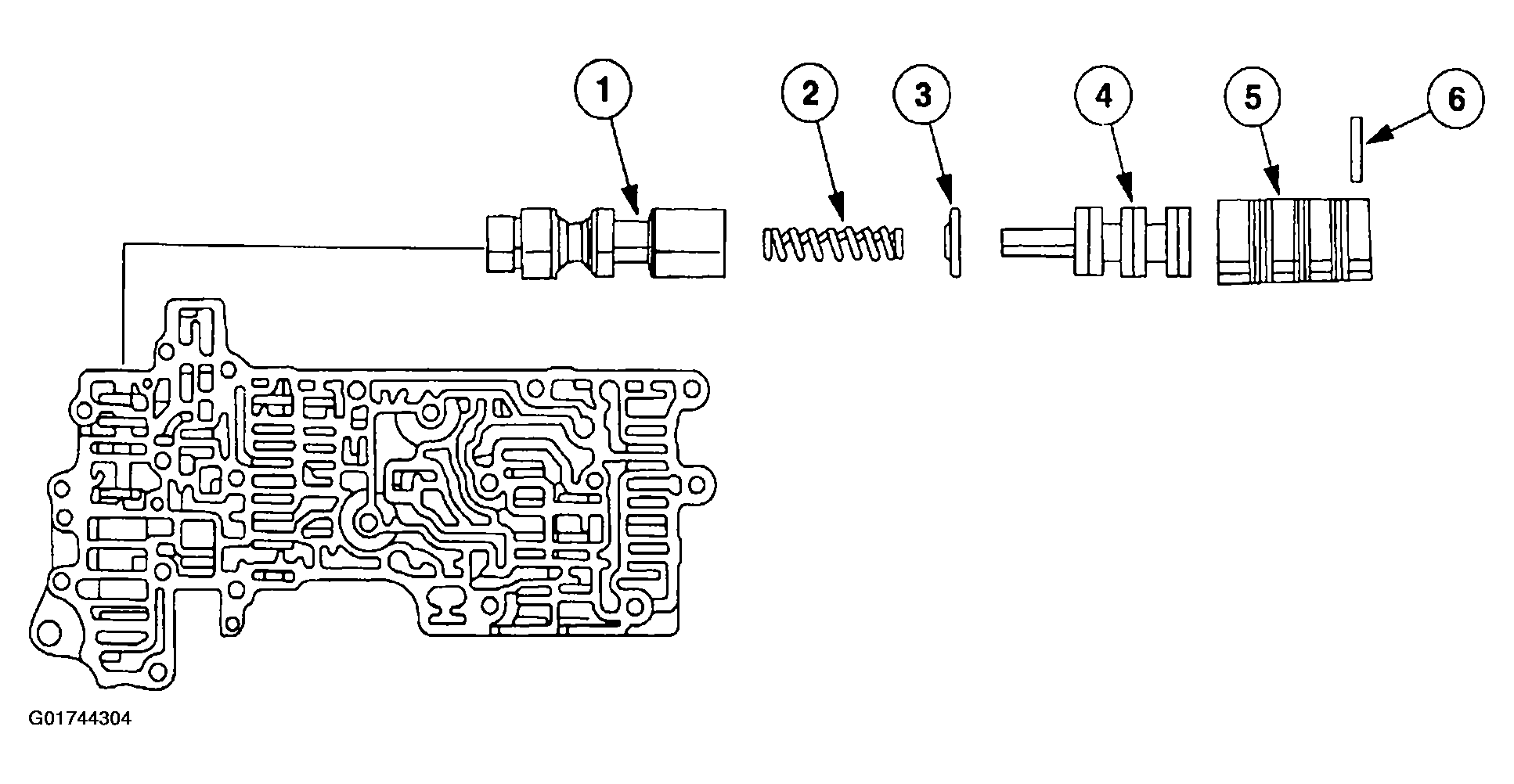 1
2
3
4
5
6
G01744304