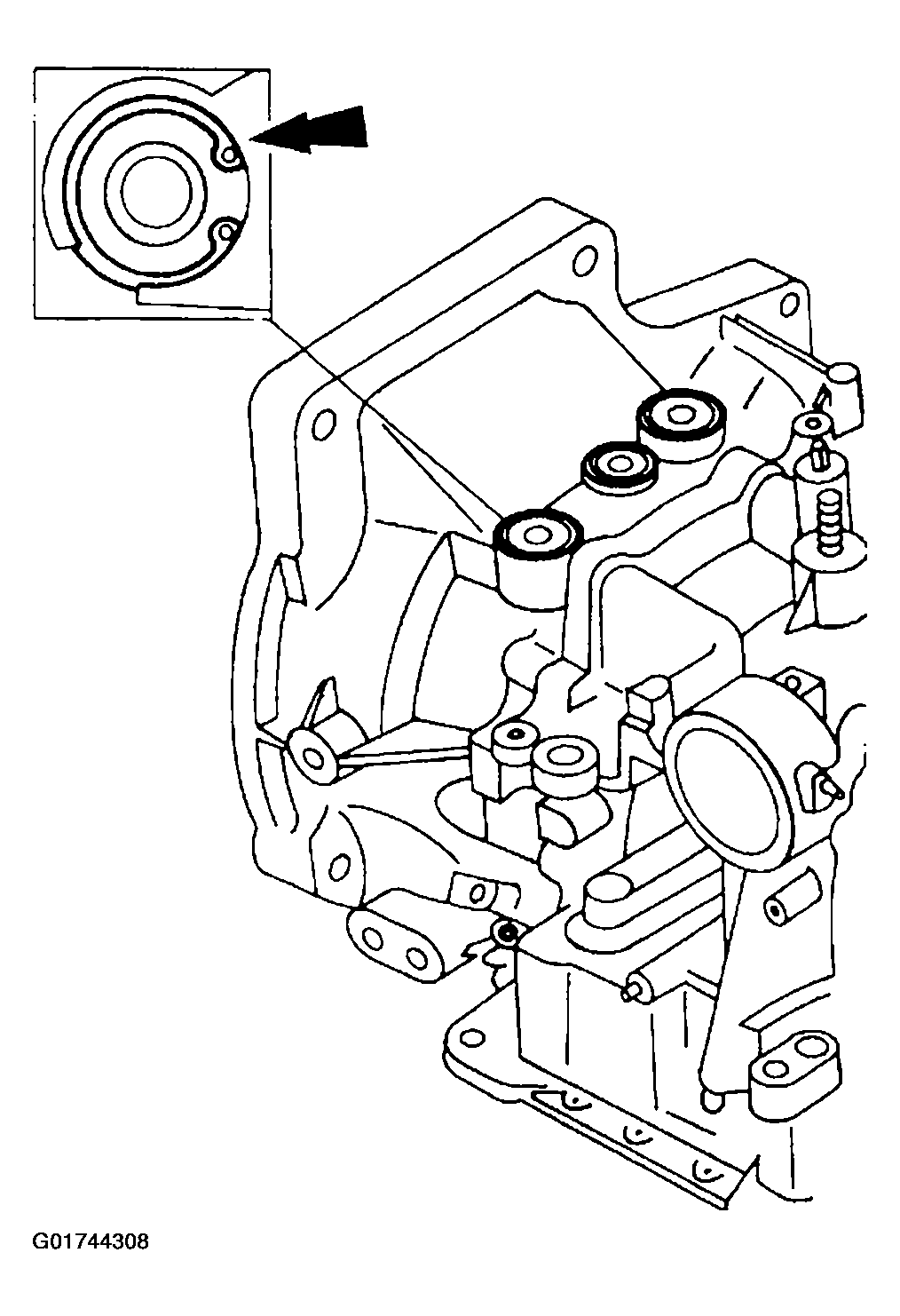 G01744308