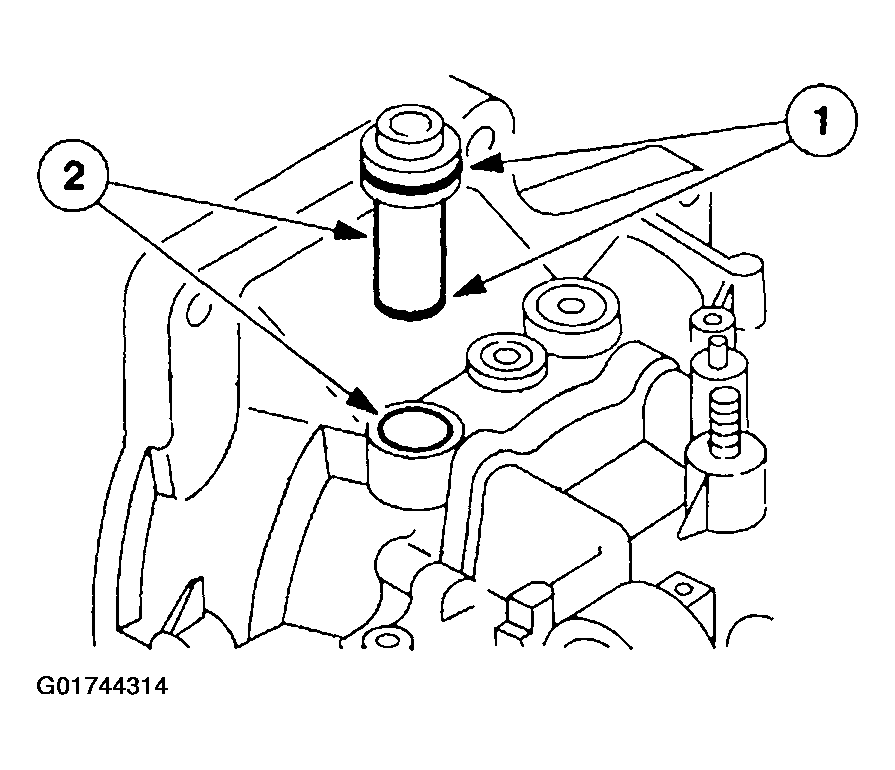 2
1
G01744314