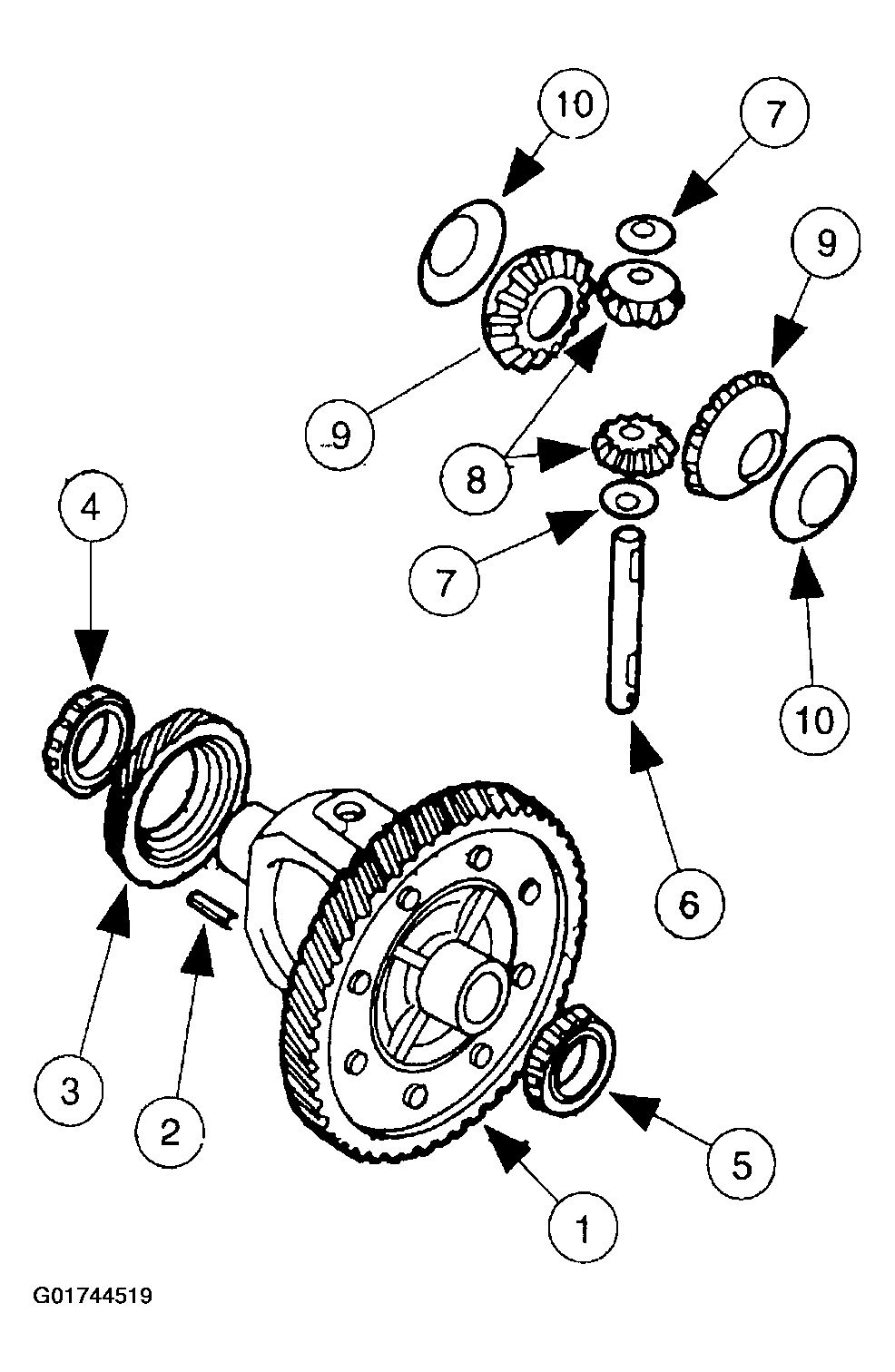 10
7
9
9
8
4
7
10
6
3
2
5
1
G01744519