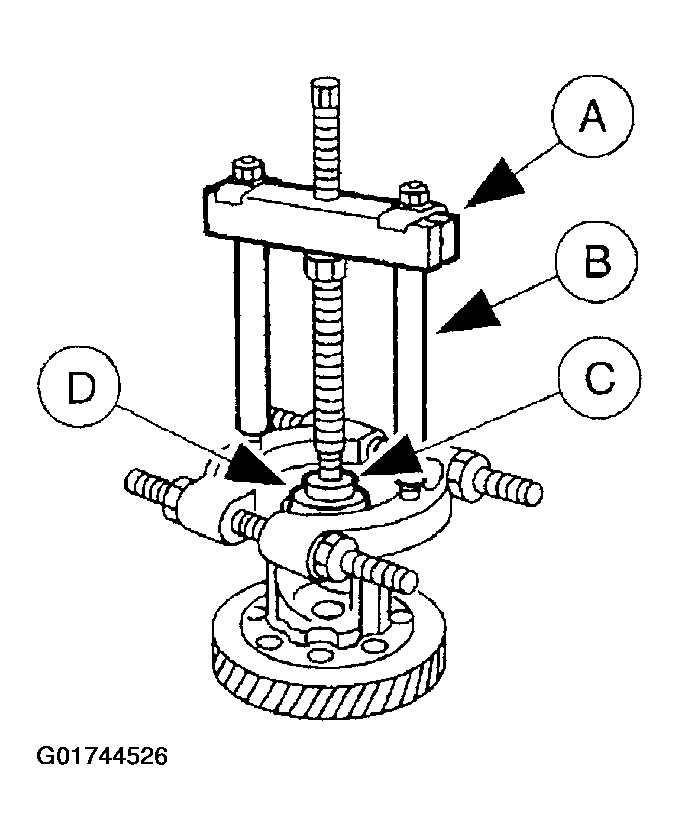 A
B
D
C
G01744526