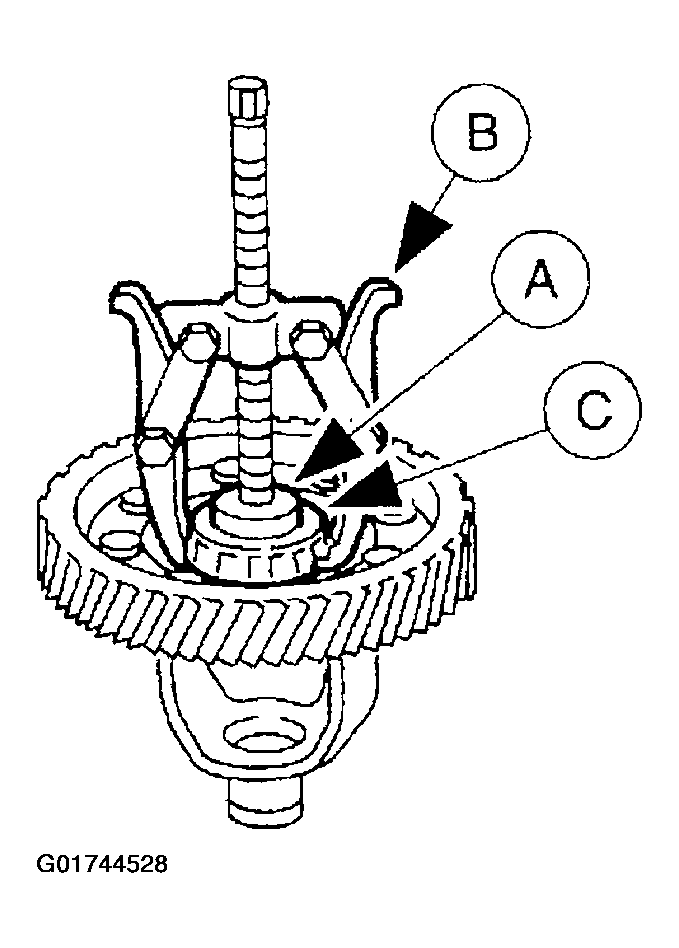 B

A

C

G01744528