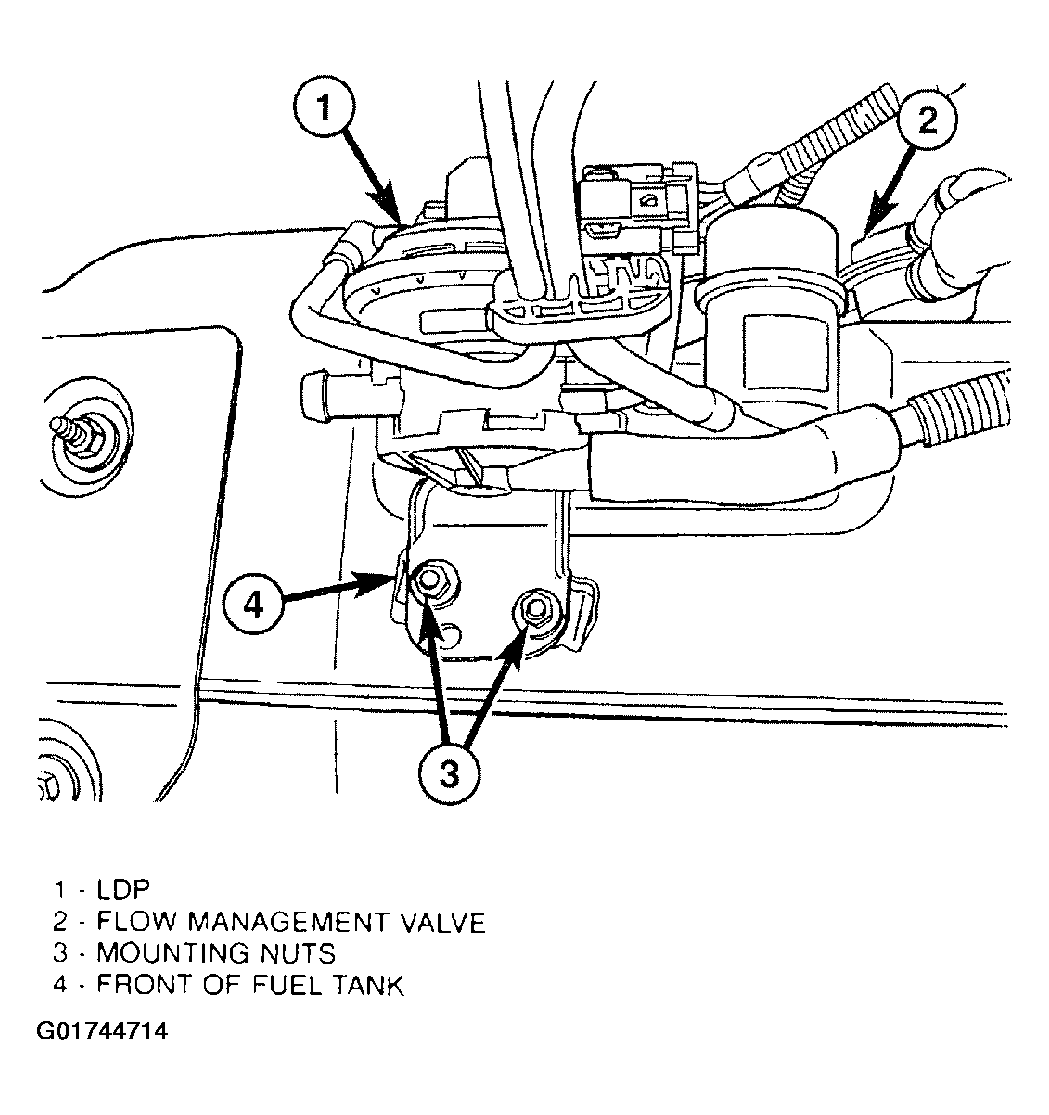 1
2
4
3

1 - LDP
2 - FLOW MANAGEMENT VALVE
3 - MOUNTING NUTS
4 - FRONT OF FUEL TANK

G01744714