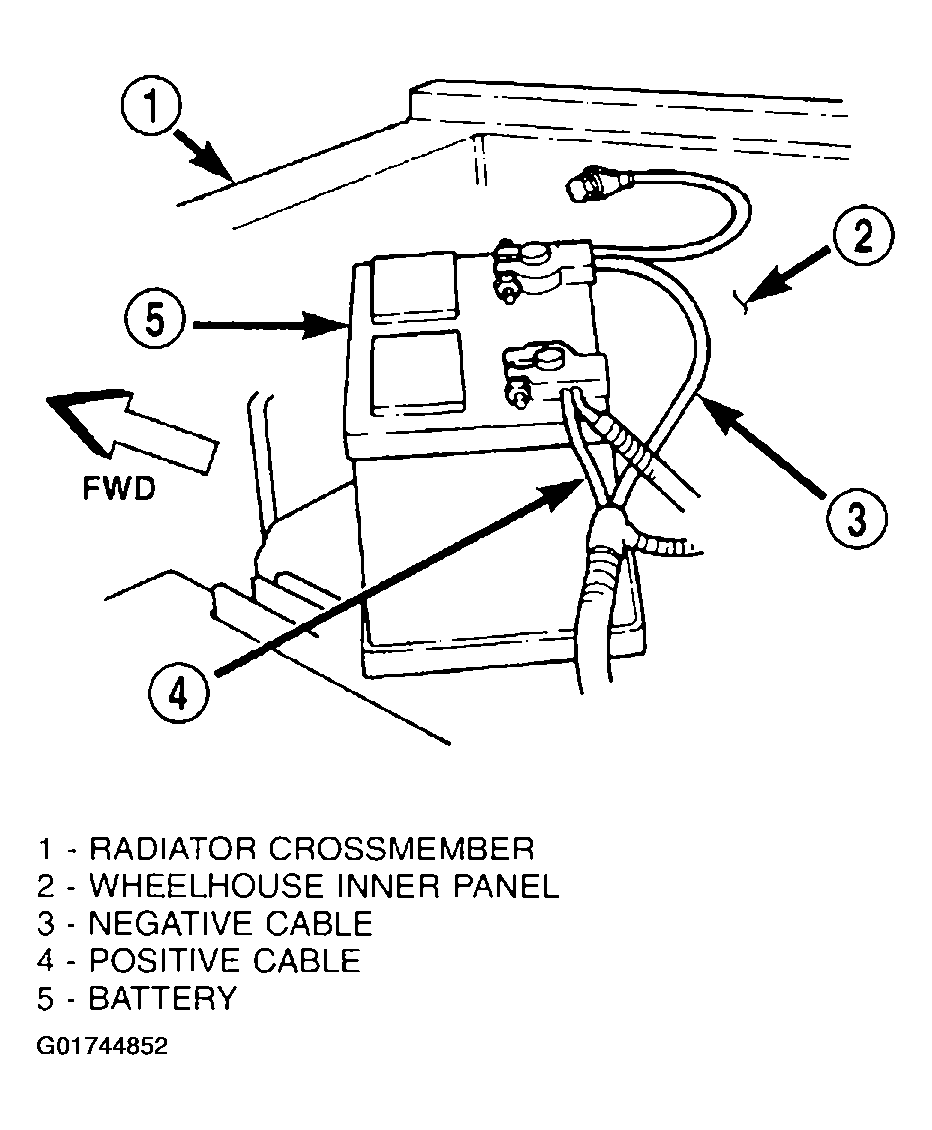 1

2

5

FWD

3

4

1 - RADIATOR CROSSMEMBER
2 - WHEELHOUSE INNER PANEL
3 - NEGATIVE CABLE
4 - POSITIVE CABLE
5 - BATTERY

G01744852