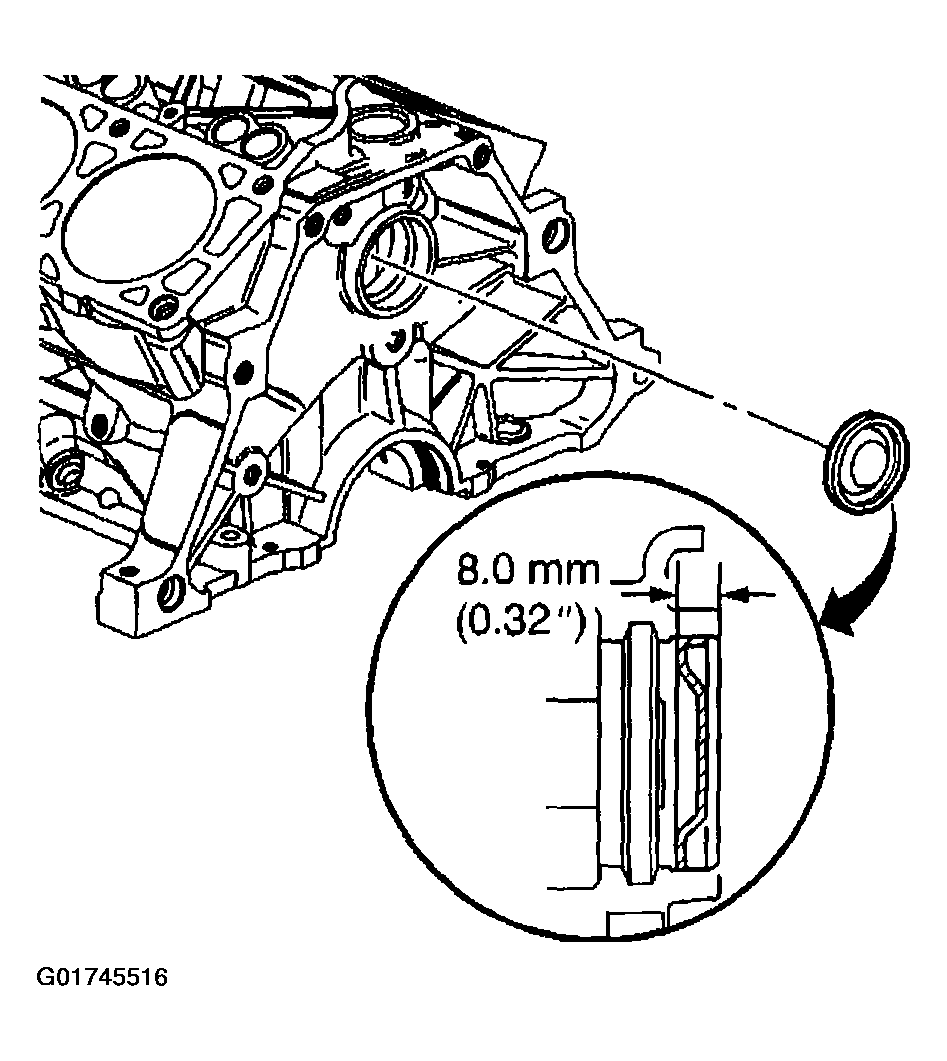 8.0 mm
(0.32")

G01745516