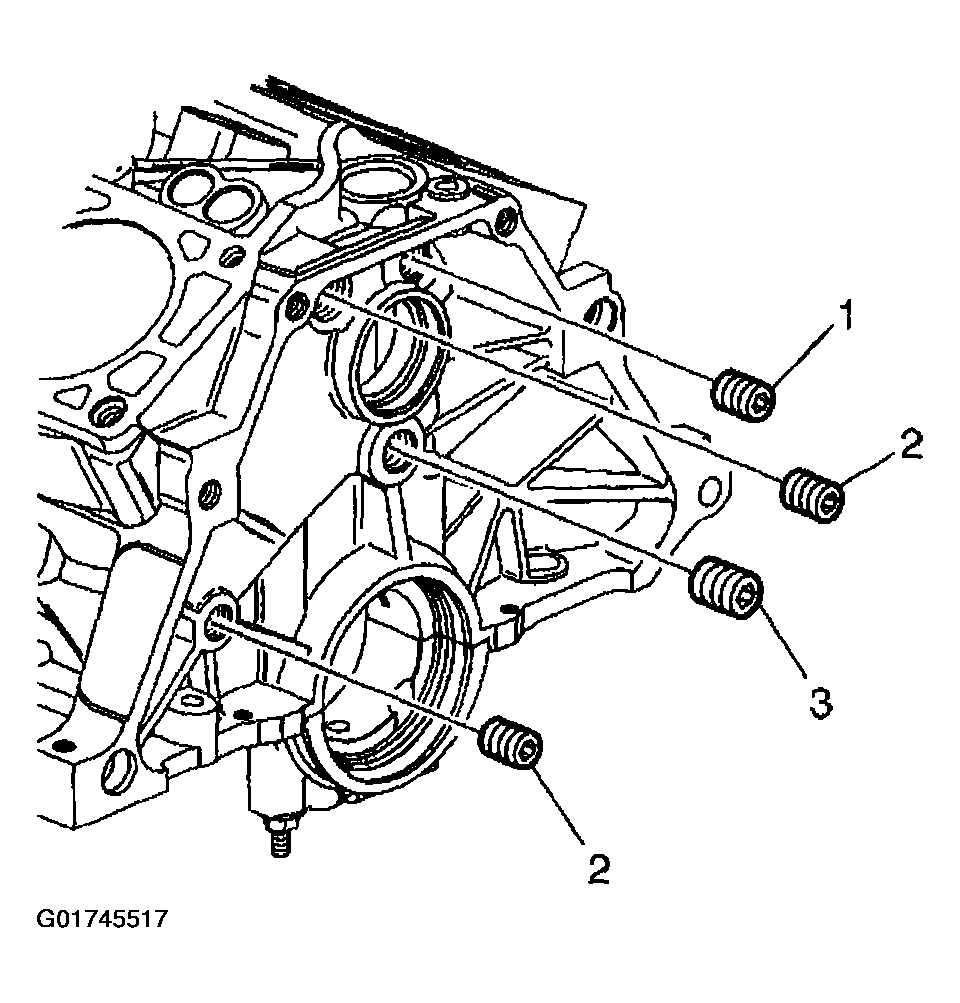 1
2
3
2
G01745517