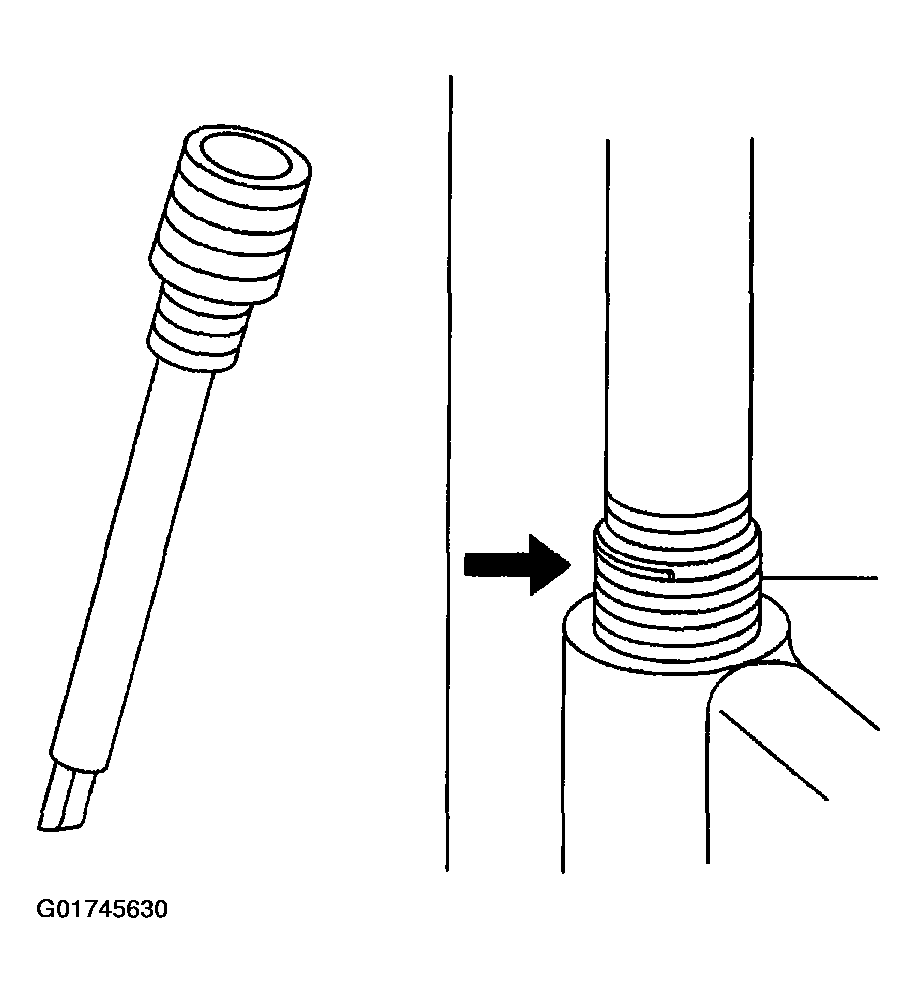 G01745630