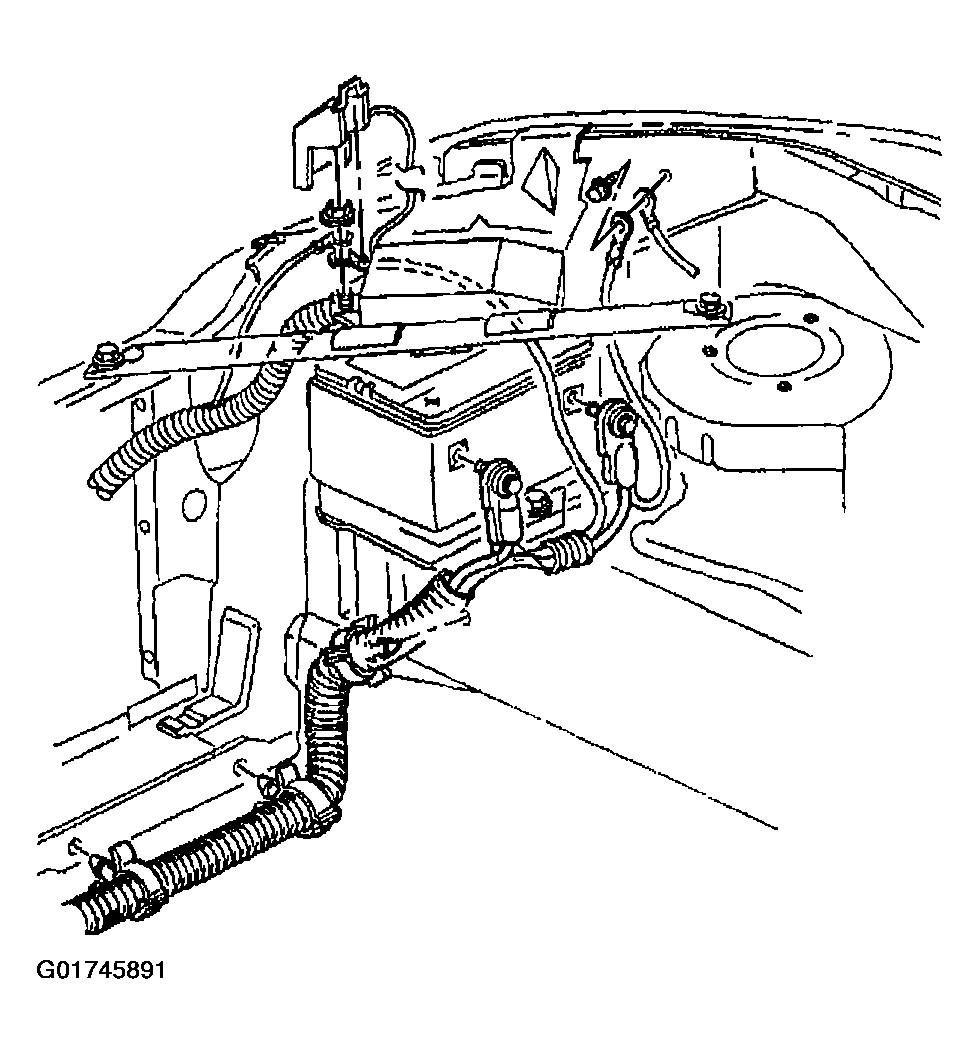 G01745891