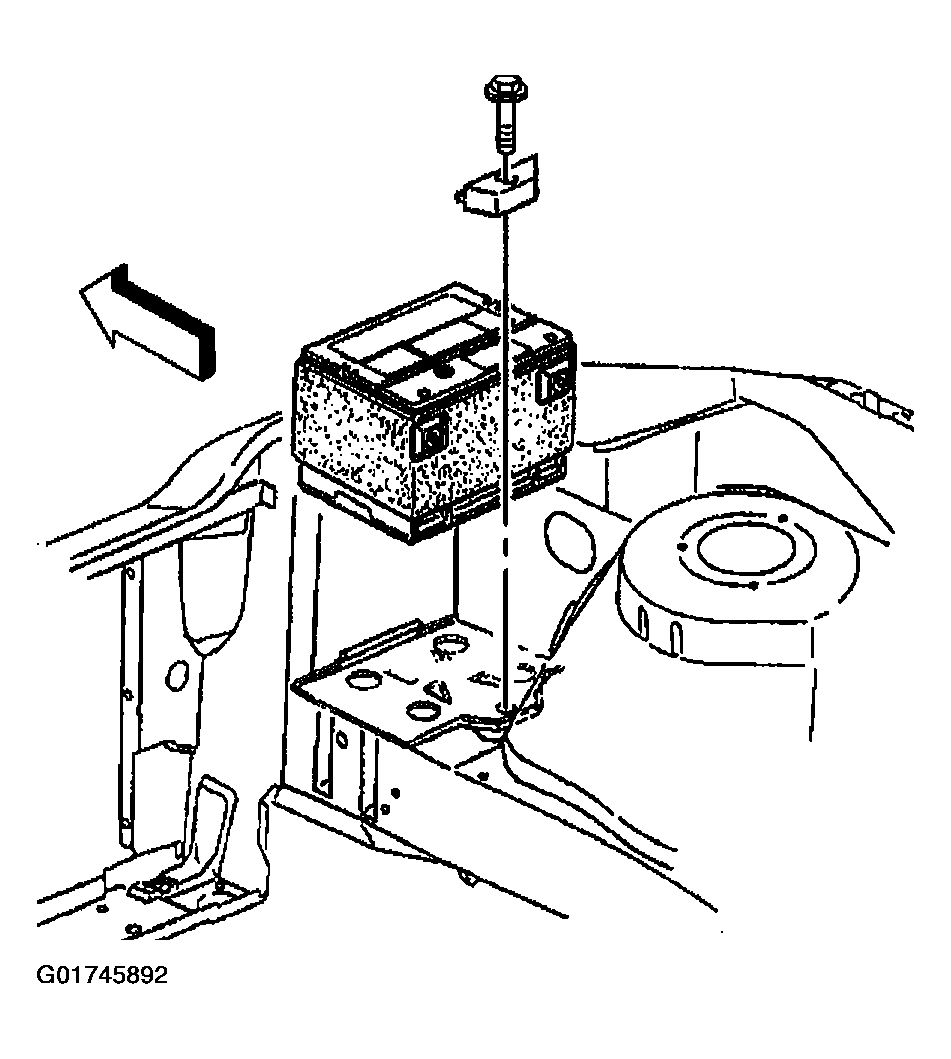 G01745892