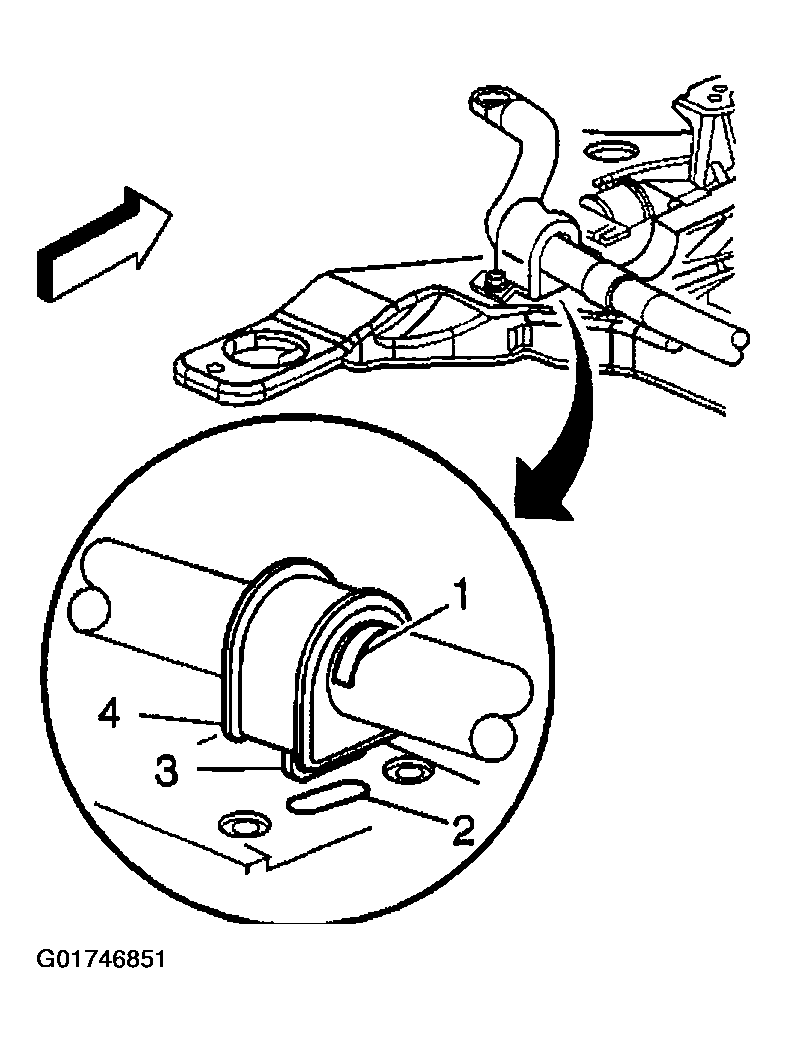 1
4
3
2
G01746851