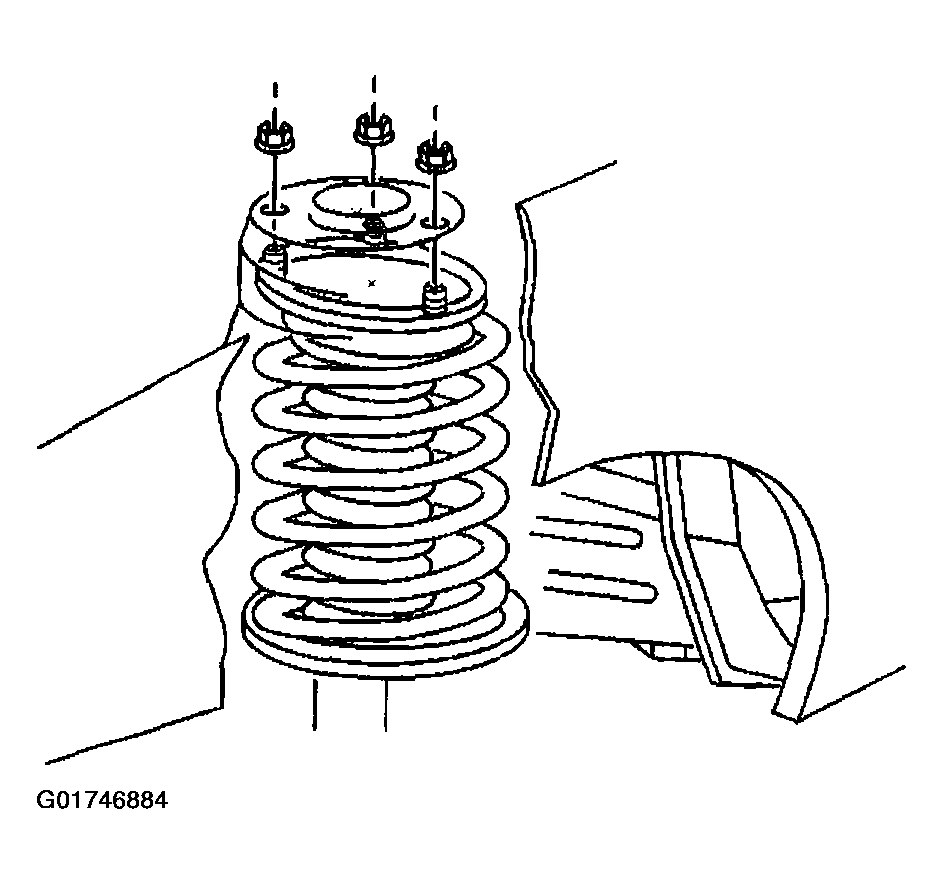 G01746884