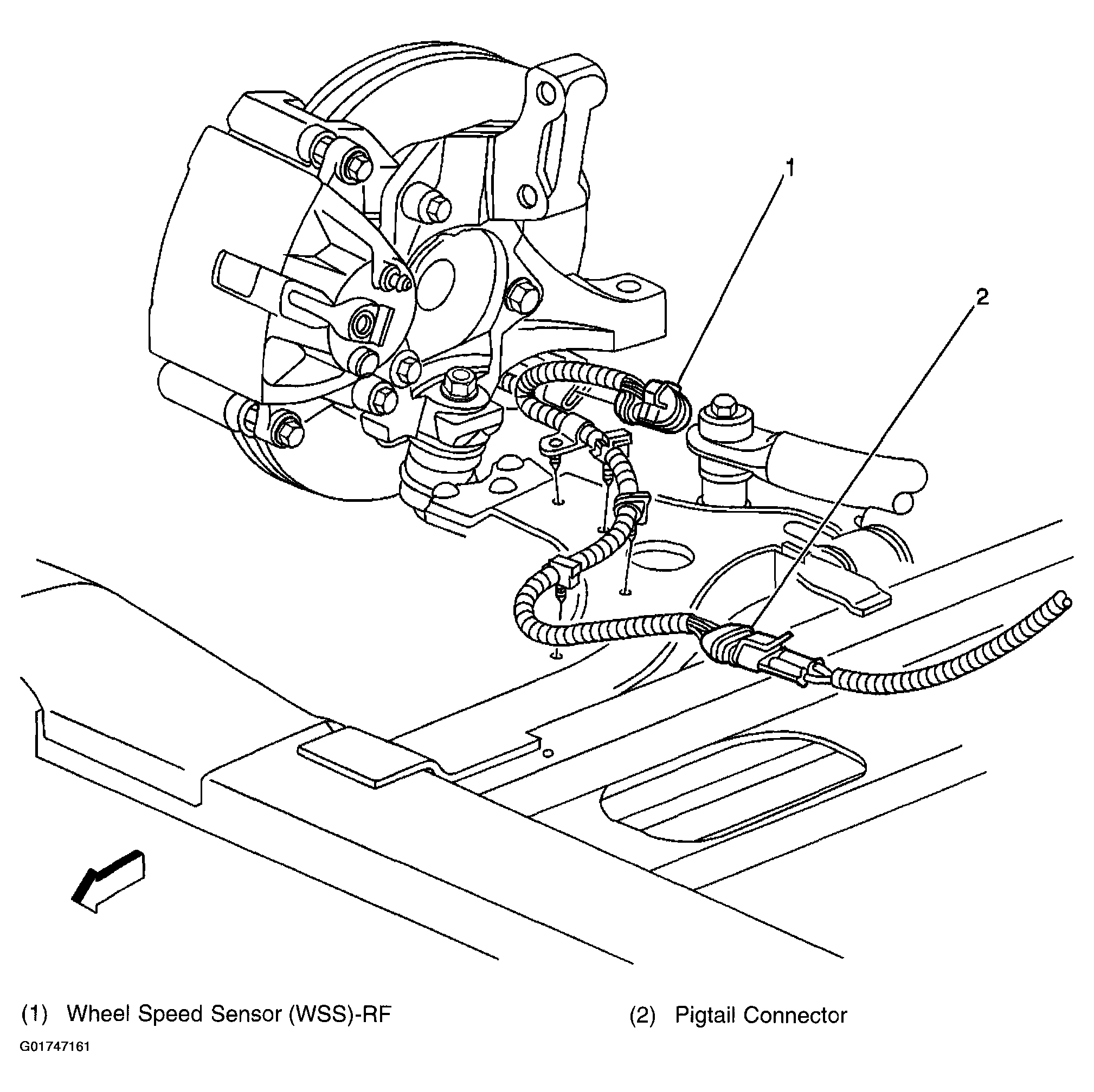 1

2

(1) Wheel Speed Sensor (WSS)-RF

(2) Pigtail Connector

G01747161