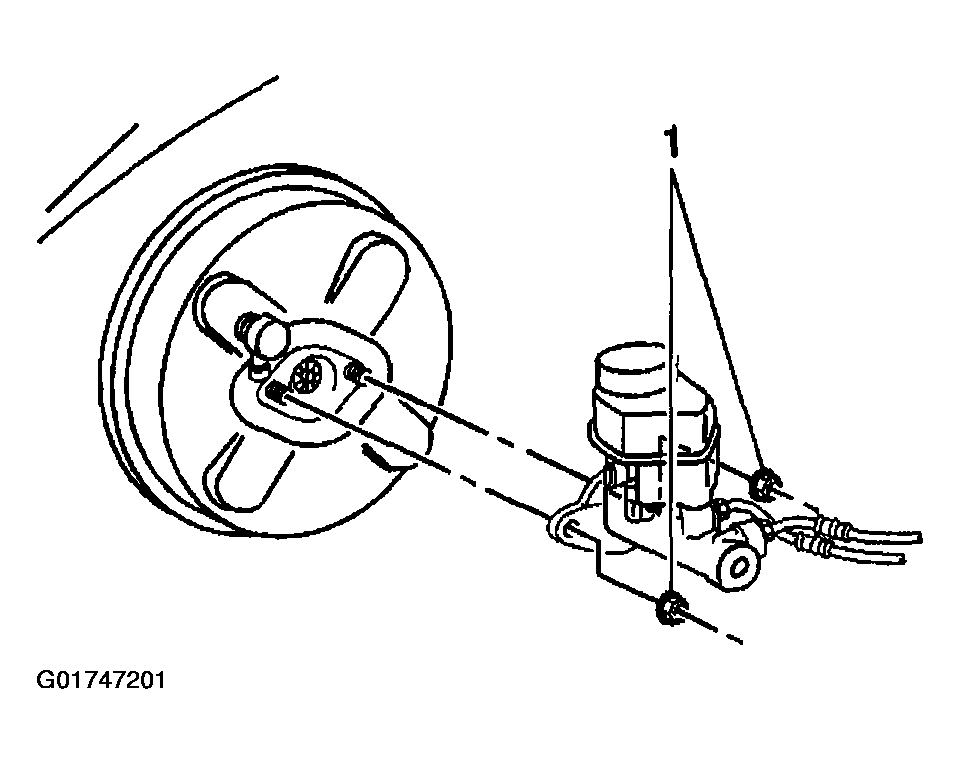 1

G01747201