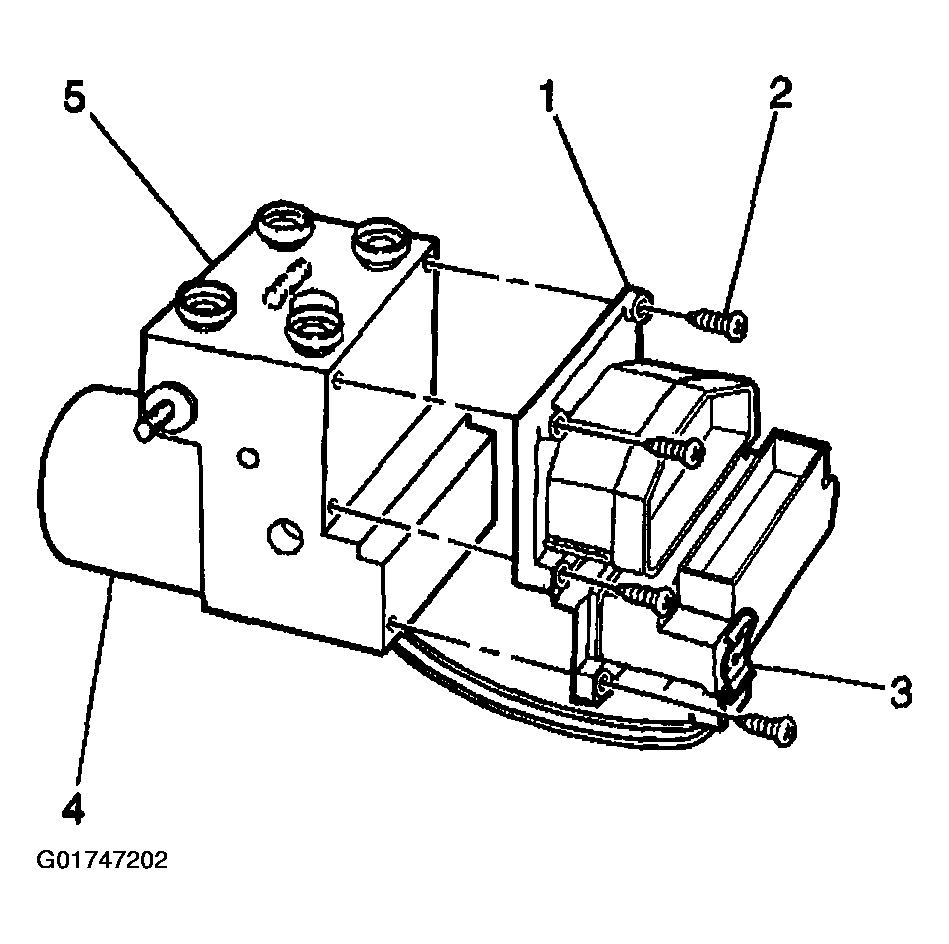 5
1
2
3
4
G01747202