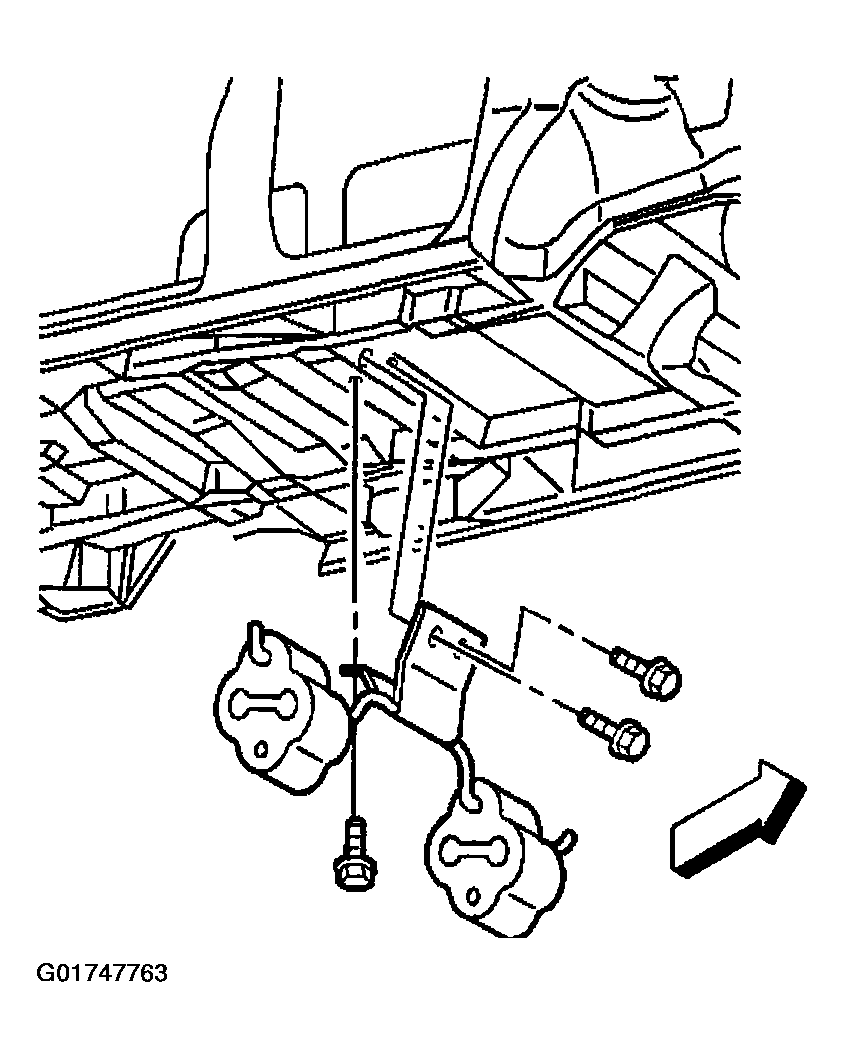 G01747763