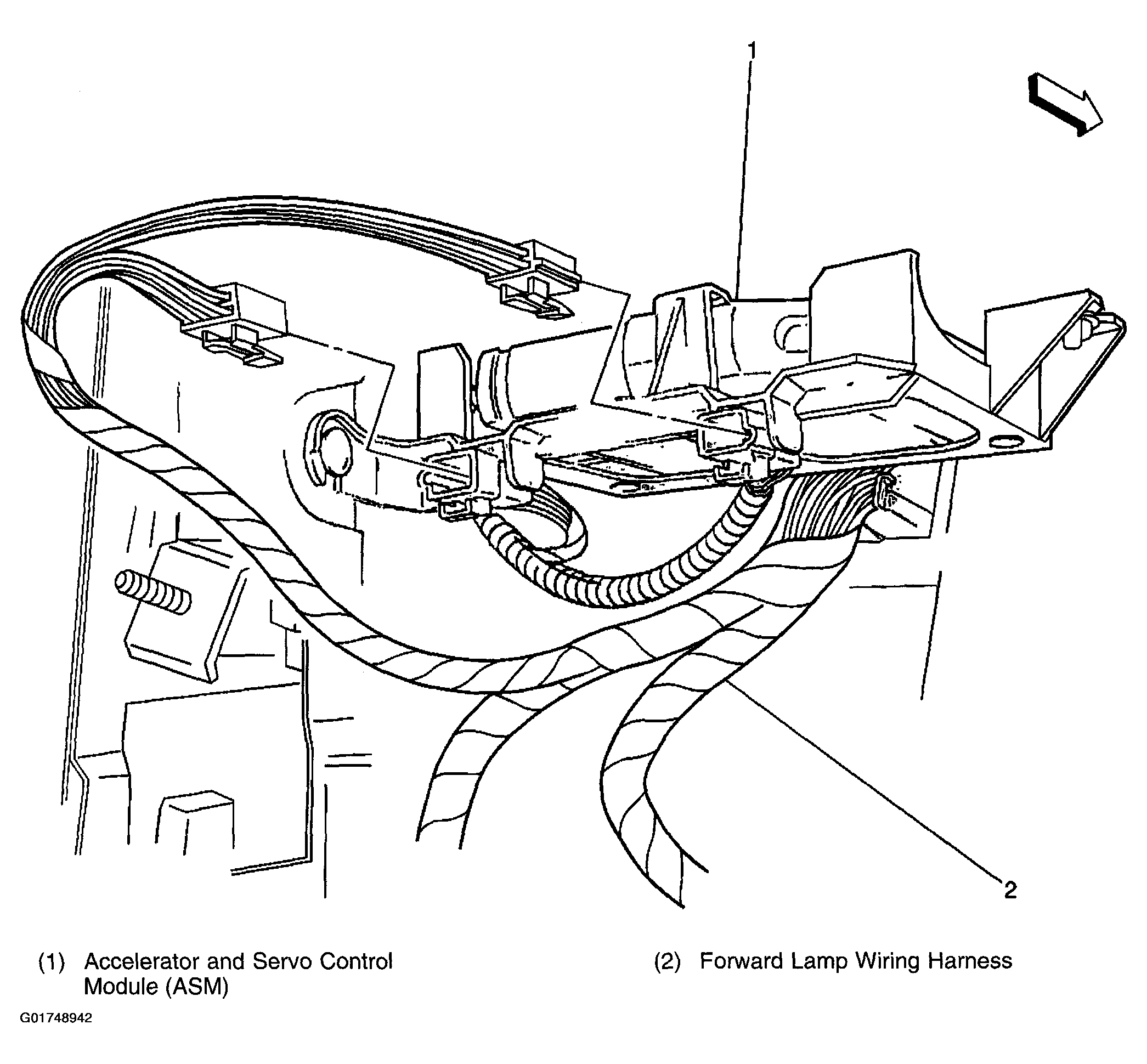 1

2

(1) Accelerator and Servo Control Module (ASM)

(2) Forward Lamp Wiring Harness

G01748942