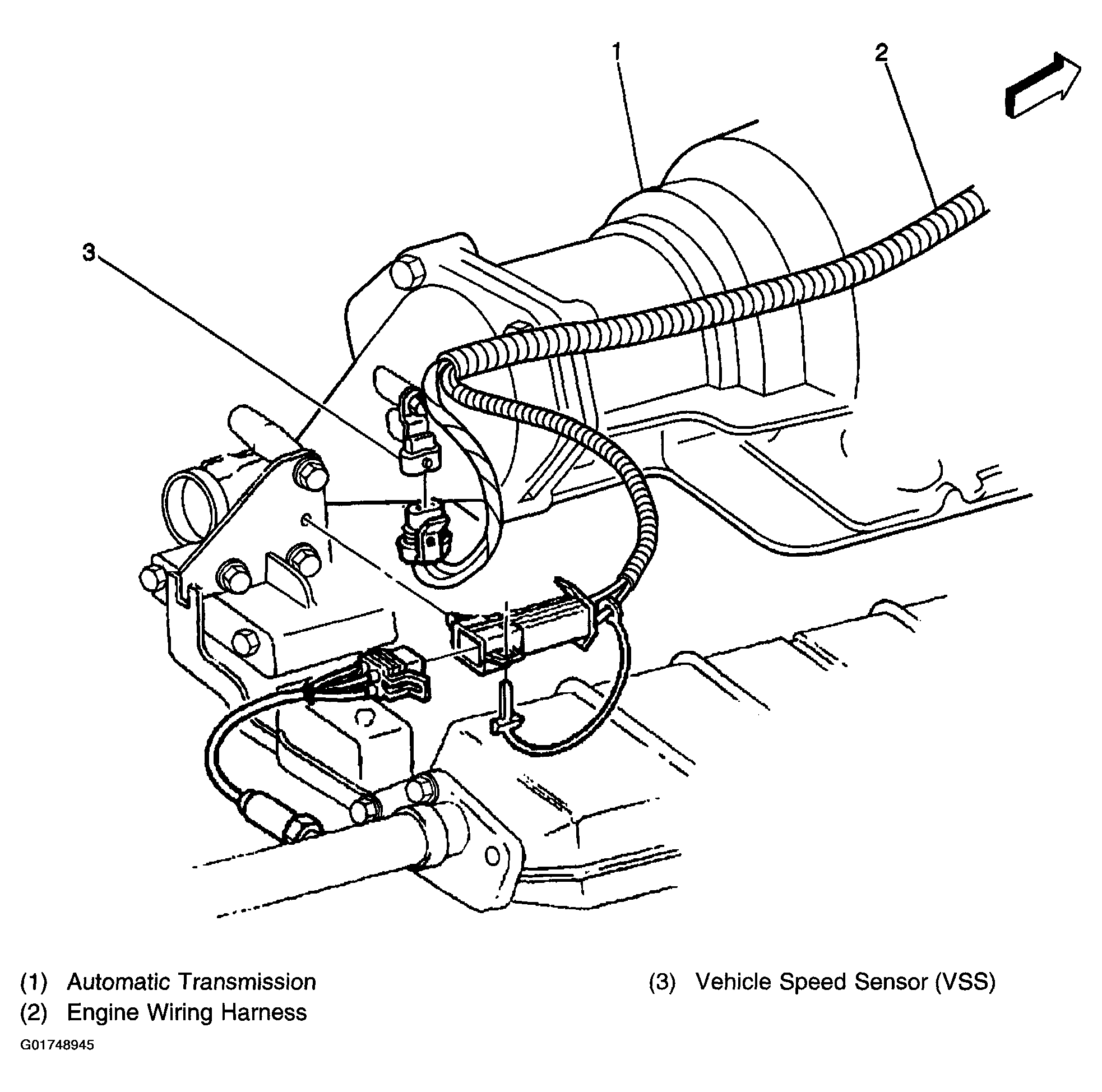 1
2
3

(1) Automatic Transmission
(2) Engine Wiring Harness

(3) Vehicle Speed Sensor (VSS)

G01748945