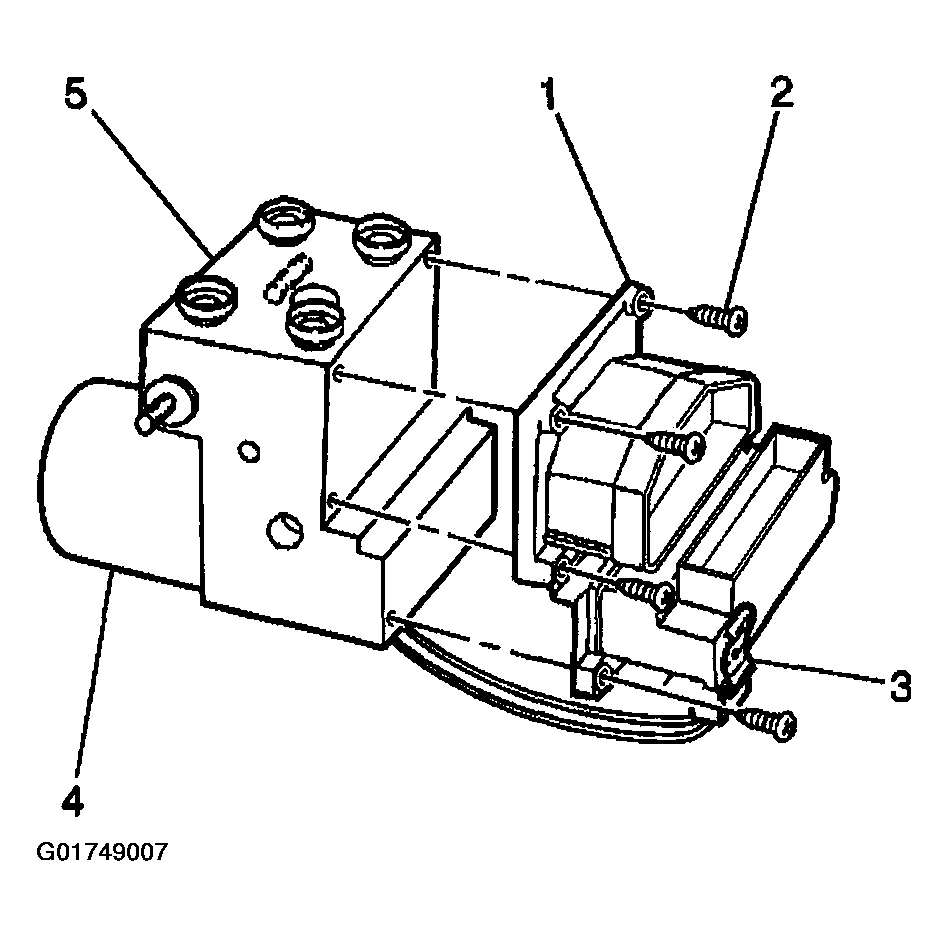 5
1
2
3
4
G01749007