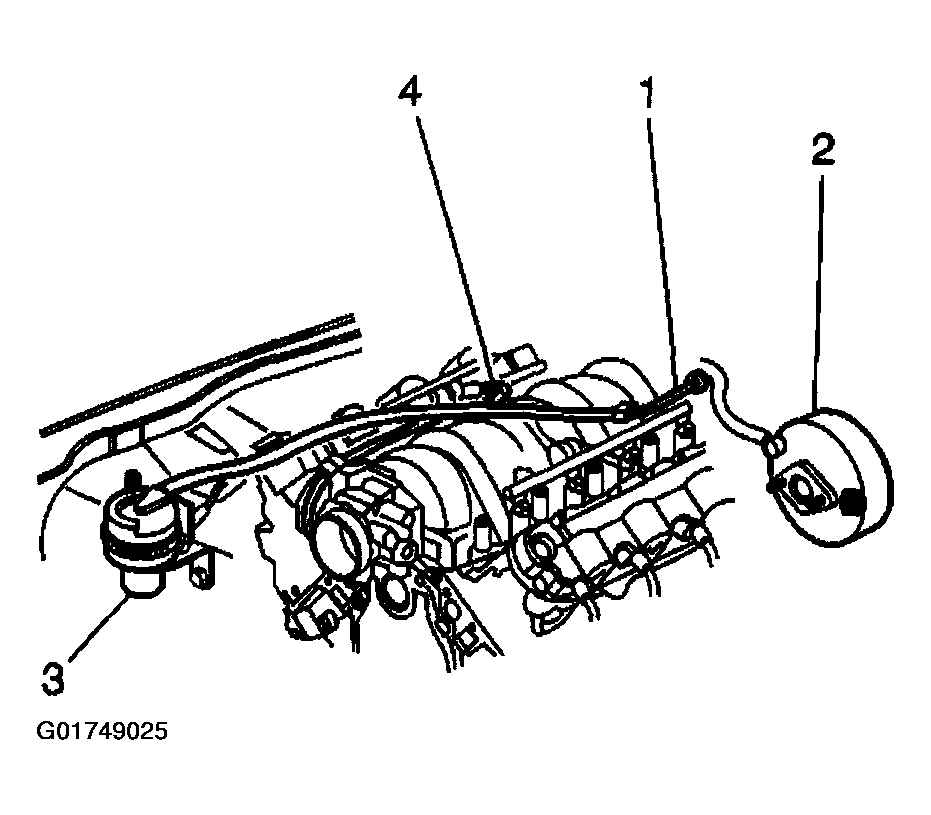 4
1
2
3
G01749025