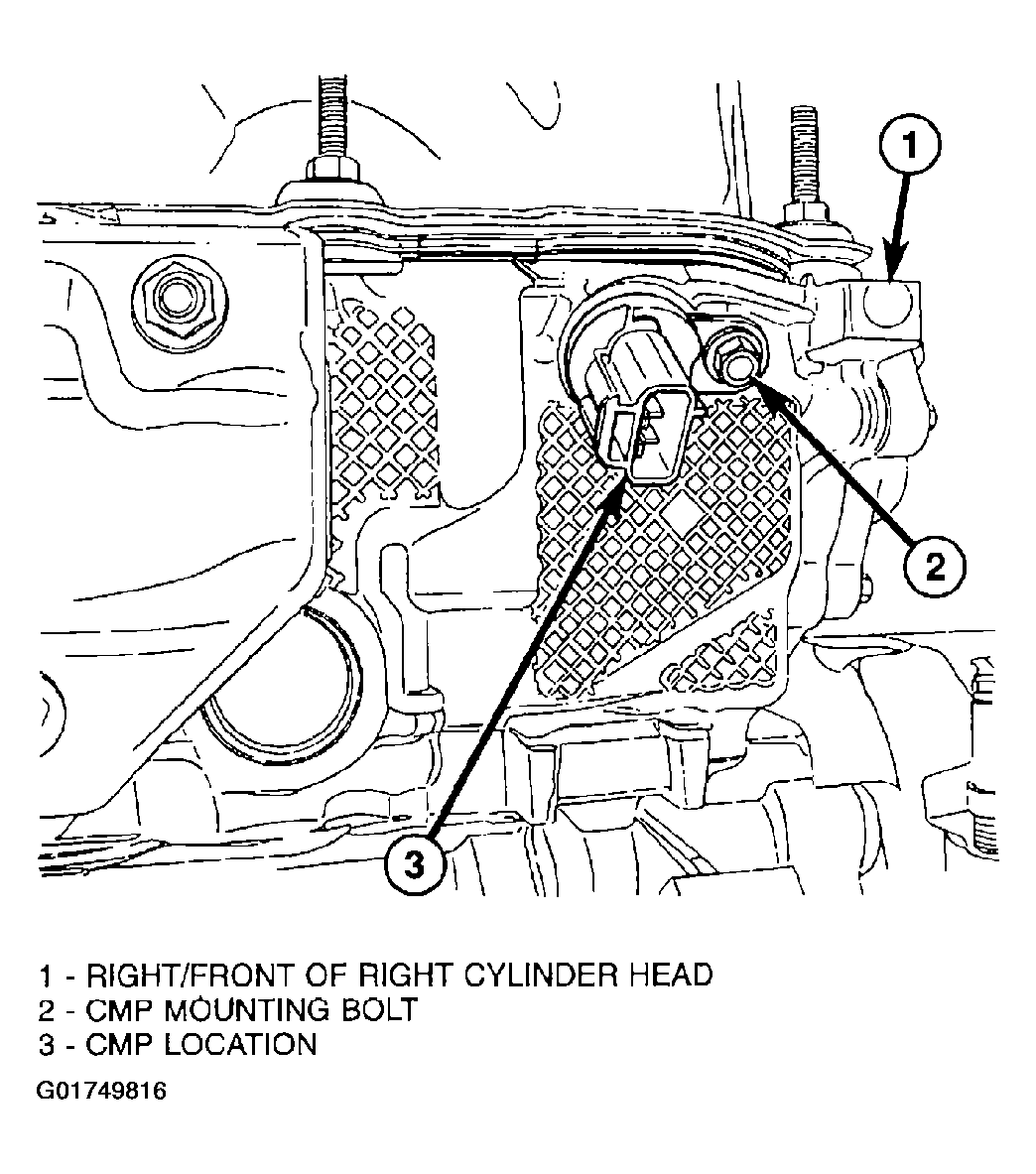 1

2

3

1 - RIGHT/FRONT OF RIGHT CYLINDER HEAD
2 - CMP MOUNTING BOLT
3 - CMP LOCATION

G01749816