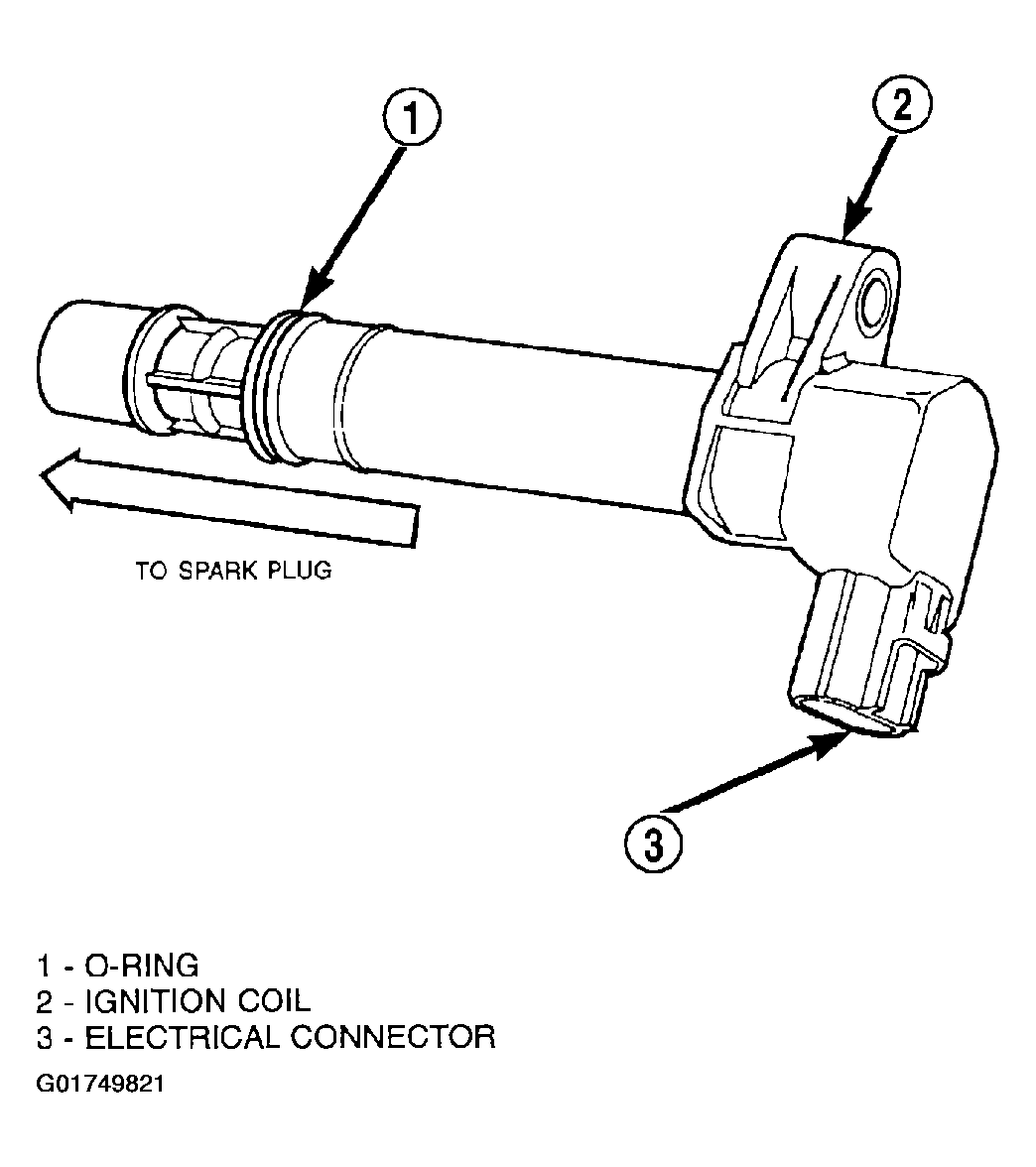 1

2

TO SPARK PLUG

3

1 - O-RING
2 - IGNITION COIL
3 - ELECTRICAL CONNECTOR

G01749821