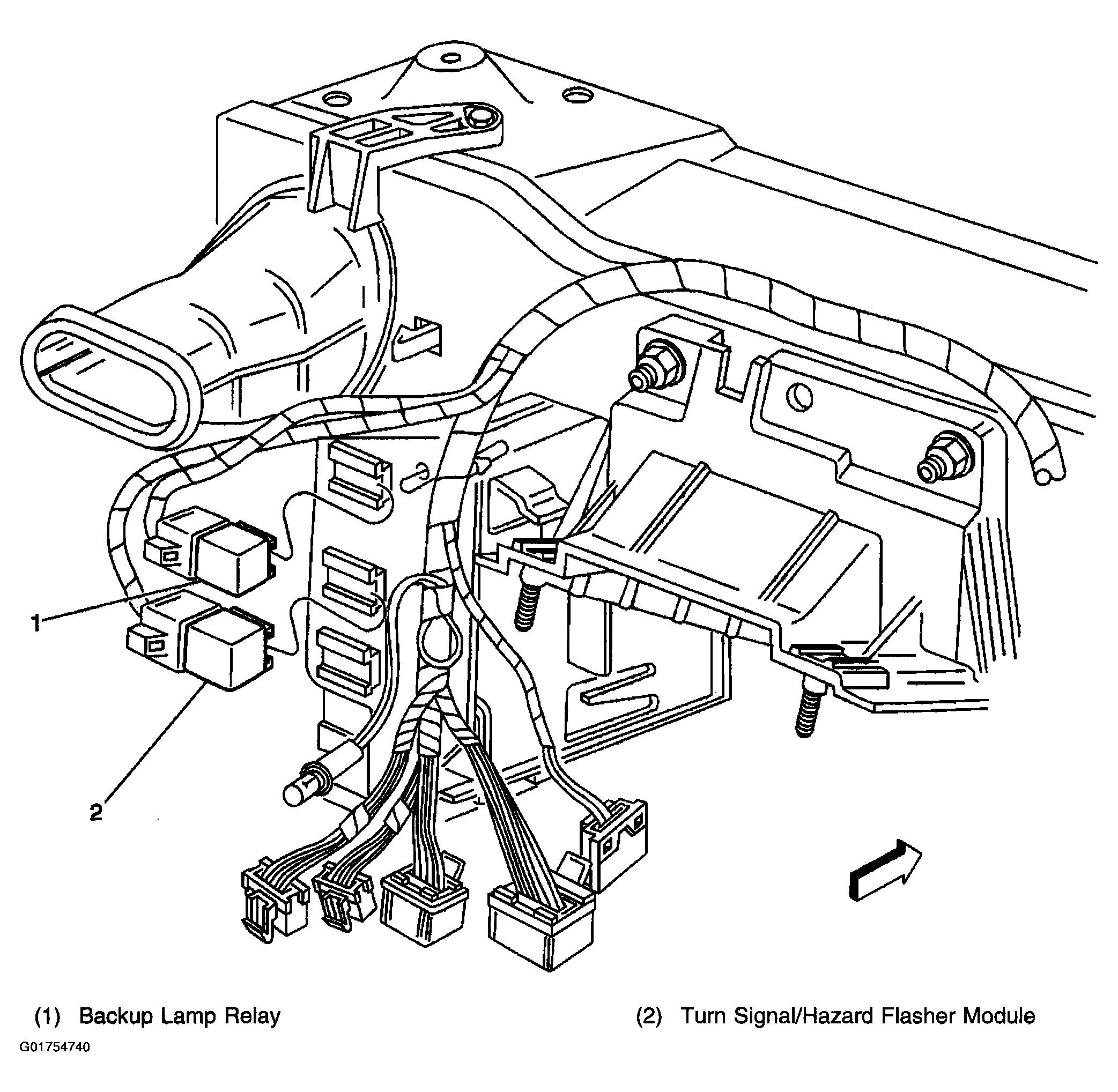 1

2

(1) Backup Lamp Relay

(2) Turn Signal/Hazard Flasher Module

G01754740