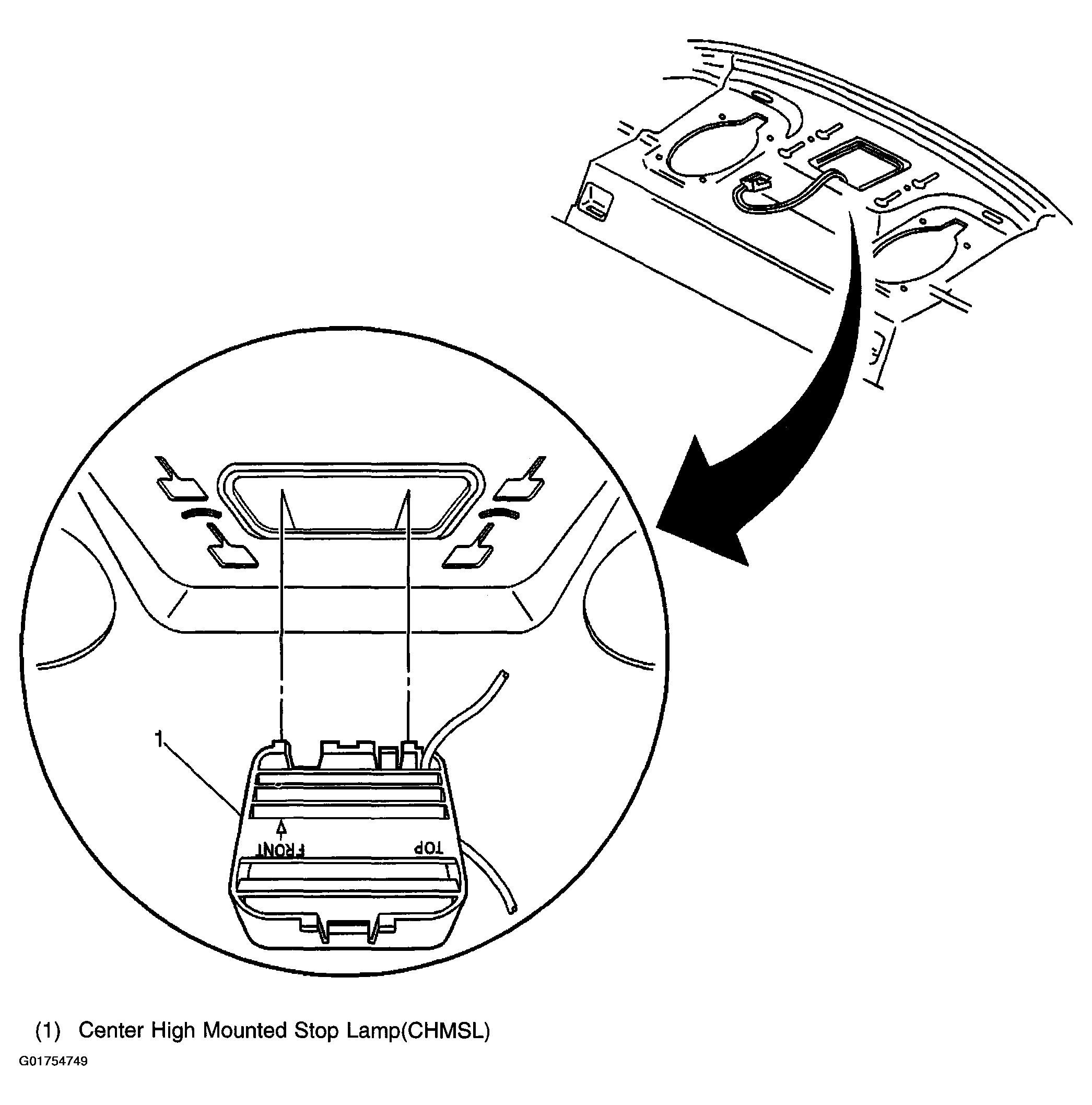 1

FRONT

TOP

(1) Center High Mounted Stop Lamp(CHMSL)

G01754749