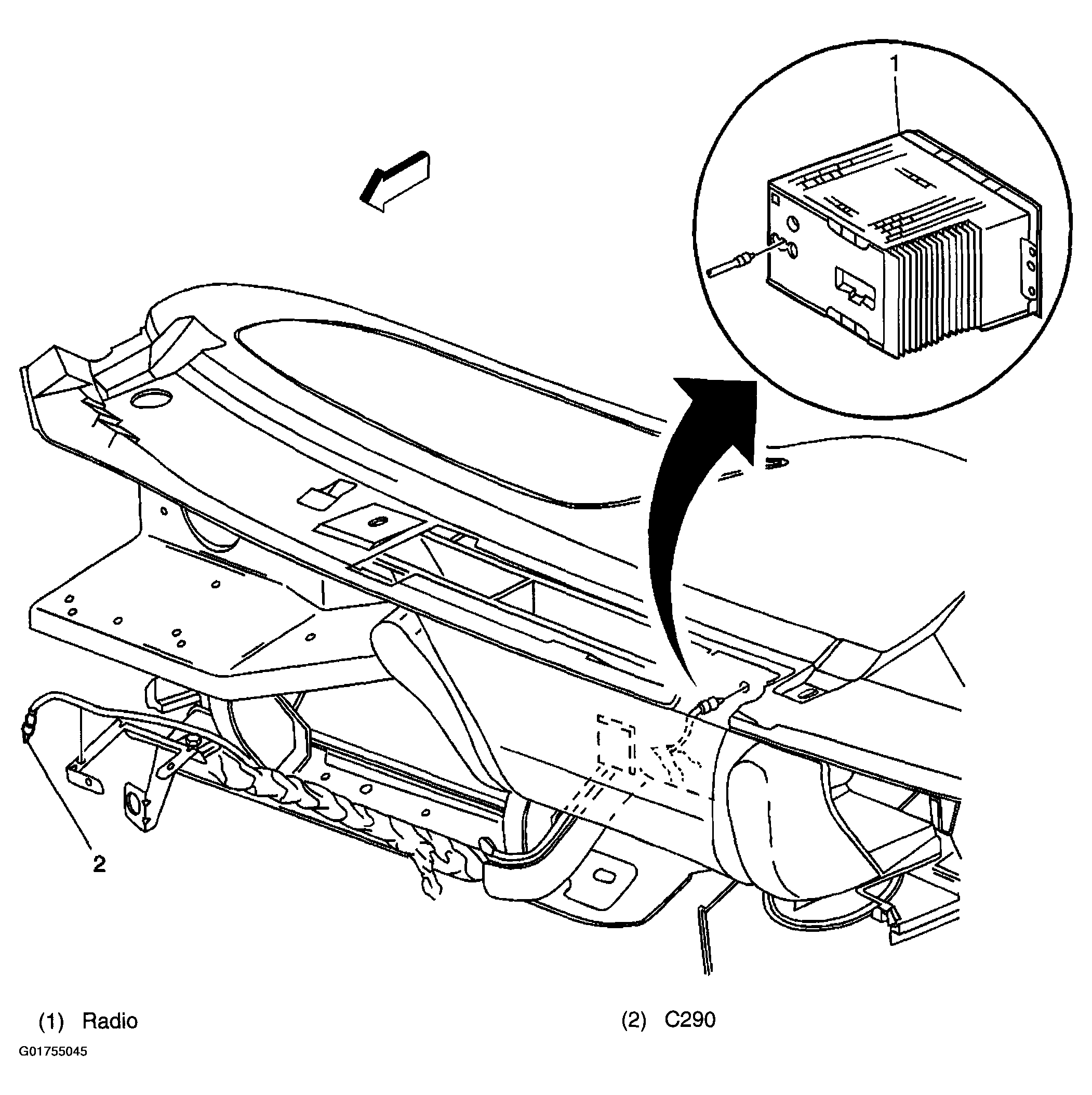 1

2

(1) Radio

(2) C290

G01755045