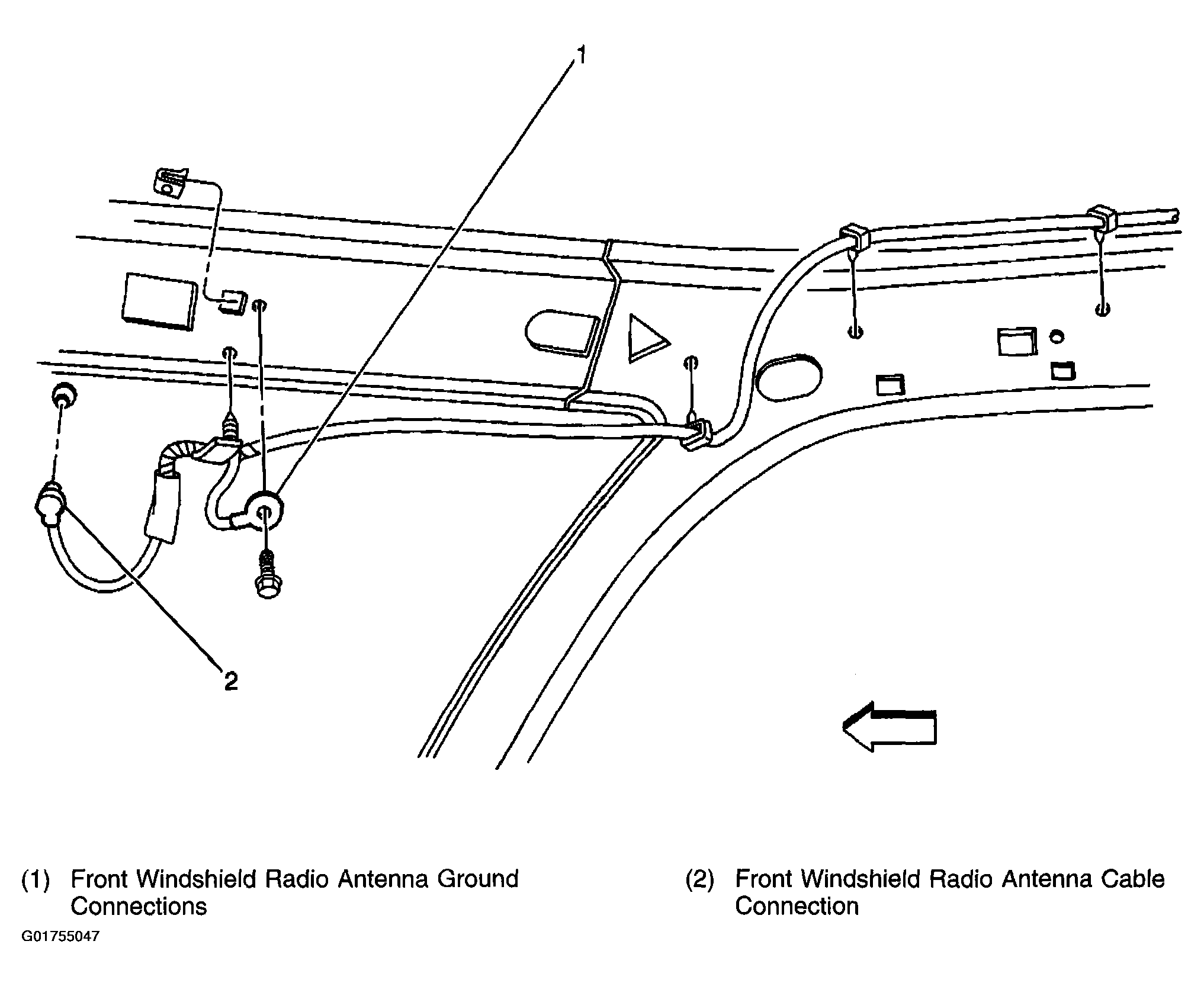 1

2

(1) Front Windshield Radio Antenna Ground Connections

(2) Front Windshield Radio Antenna Cable Connection

G01755047