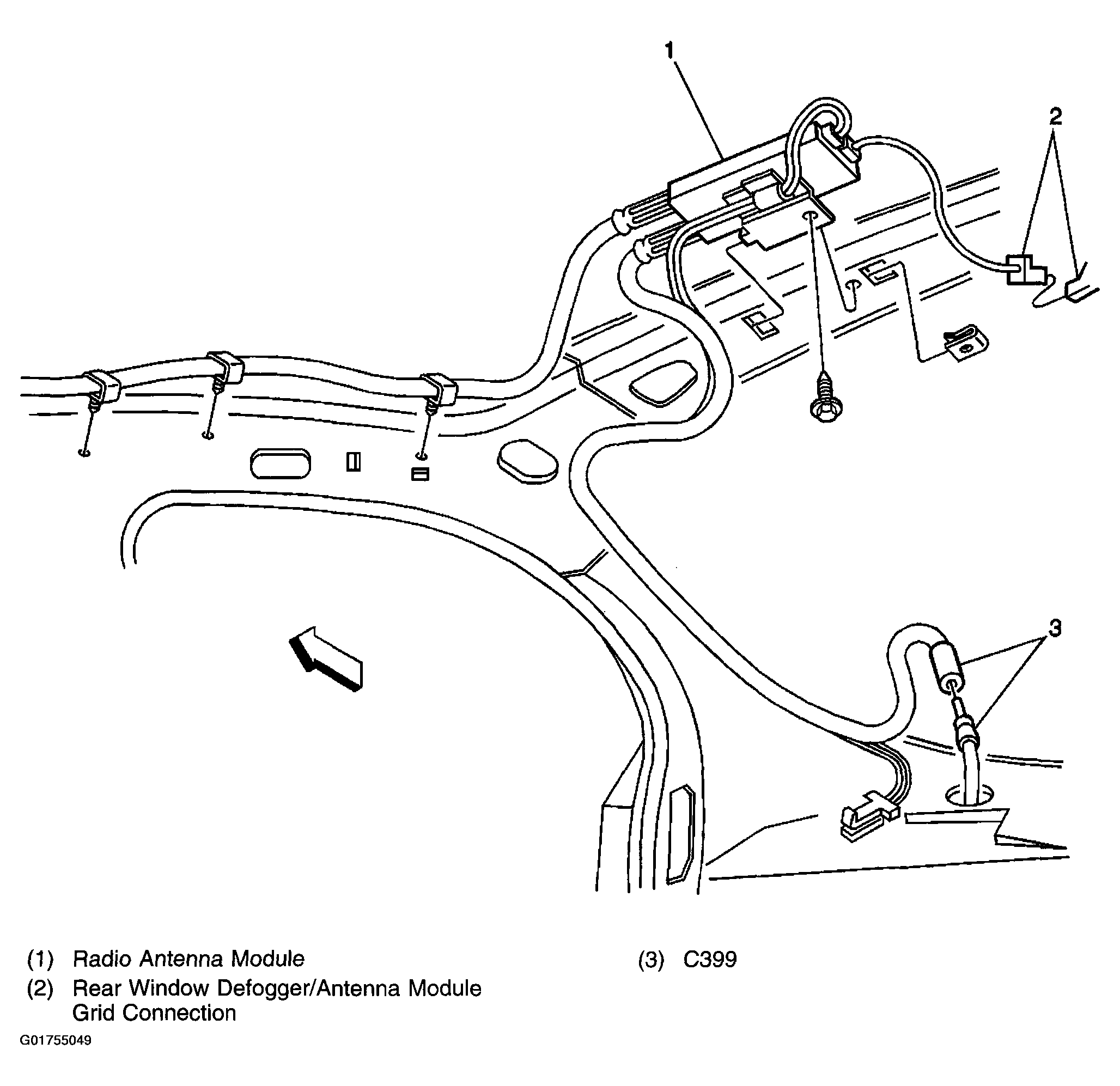 1

2

3

(1) Radio Antenna Module

(2) Rear Window Defogger/Antenna Module Grid Connection

(3) C399

G01755049