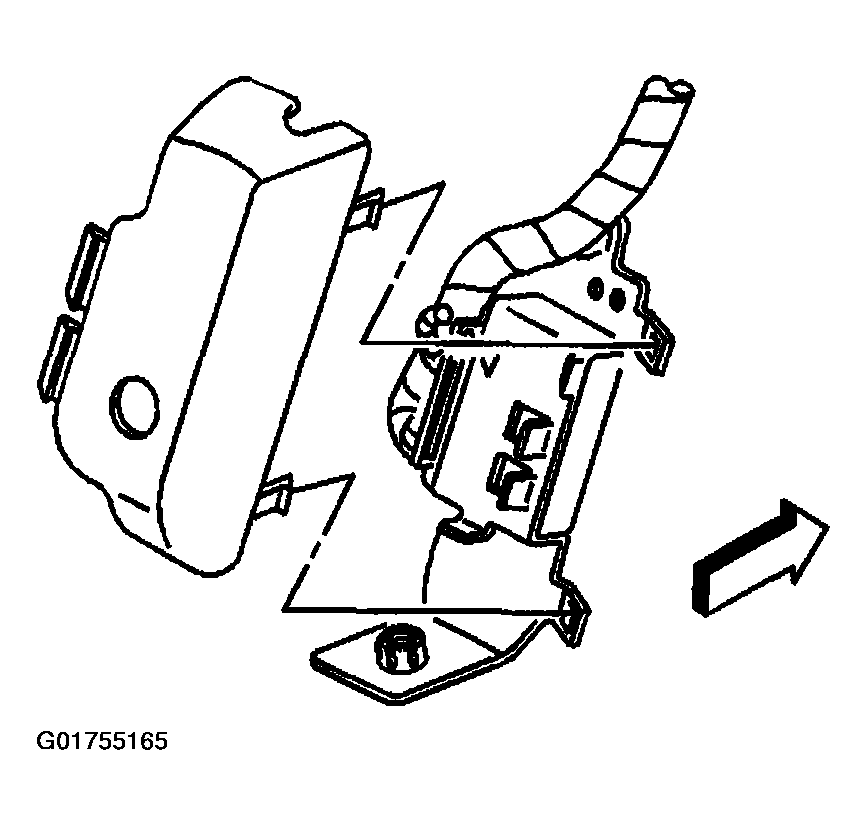 G01755165