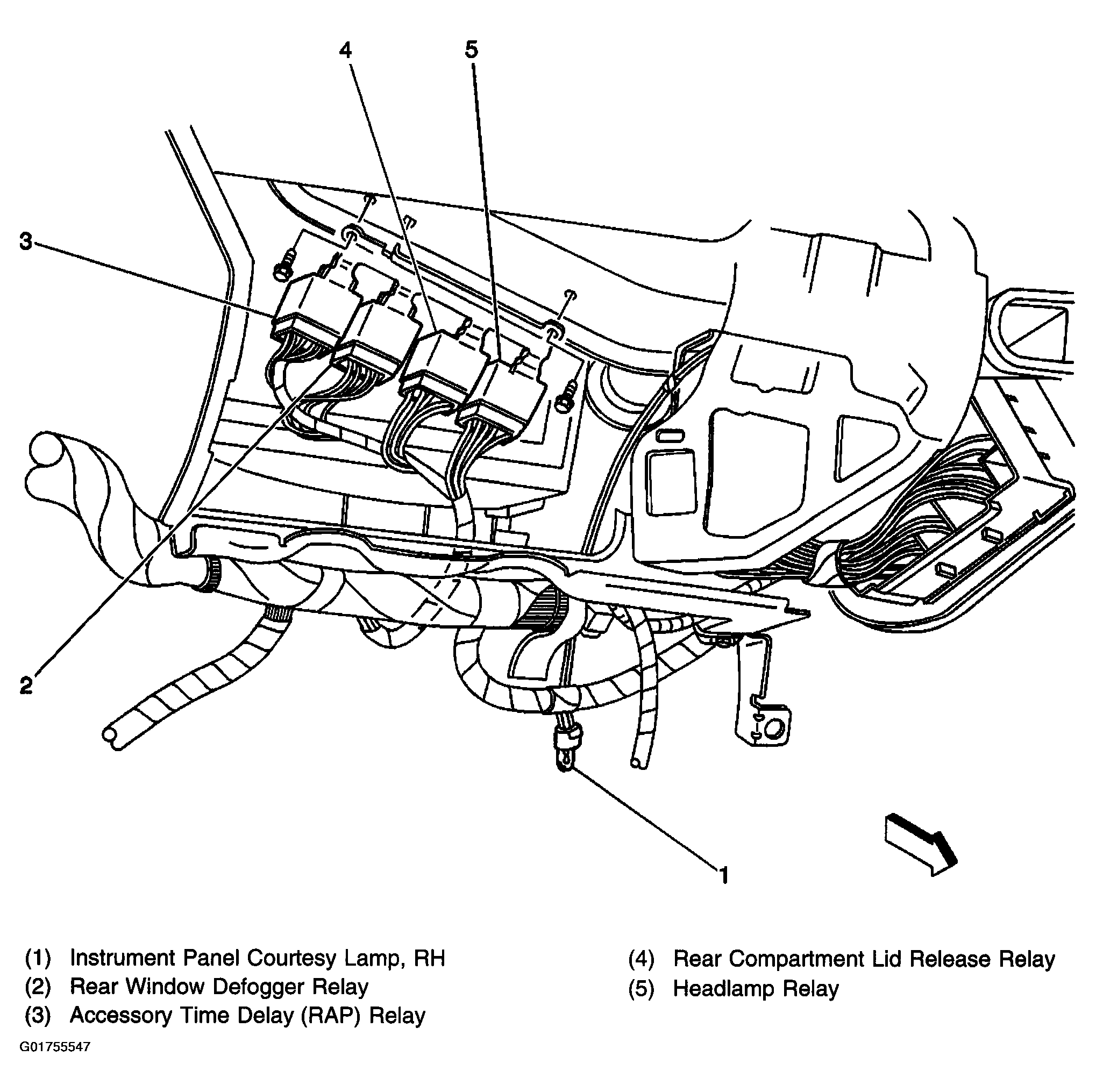 4
5
3
2
1

(1) Instrument Panel Courtesy Lamp, RH
(2) Rear Window Defogger Relay
(3) Accessory Time Delay (RAP) Relay

(4) Rear Compartment Lid Release Relay
(5) Headlamp Relay

G01755547