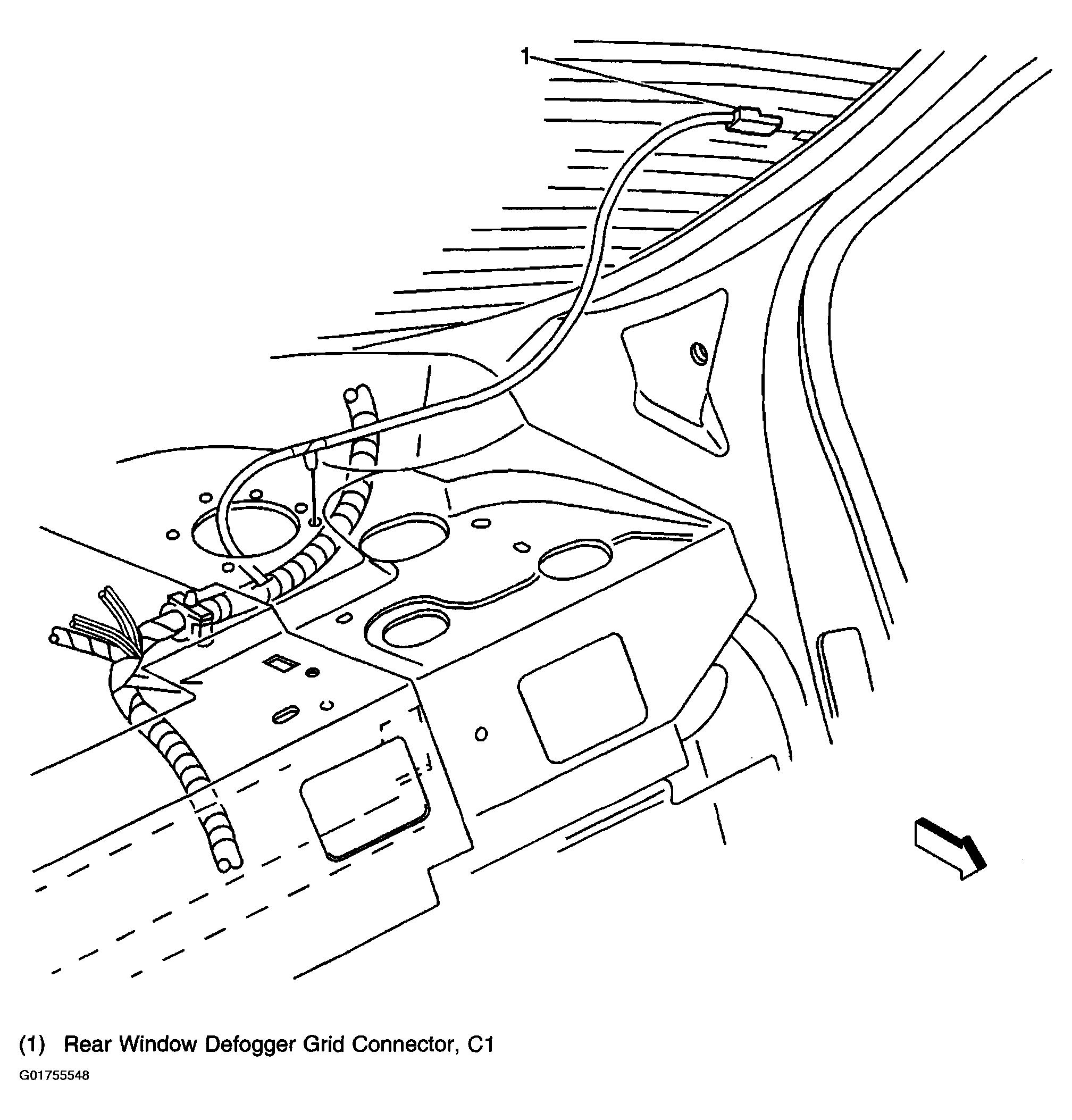 1

(1) Rear Window Defogger Grid Connector, C1

G01755548