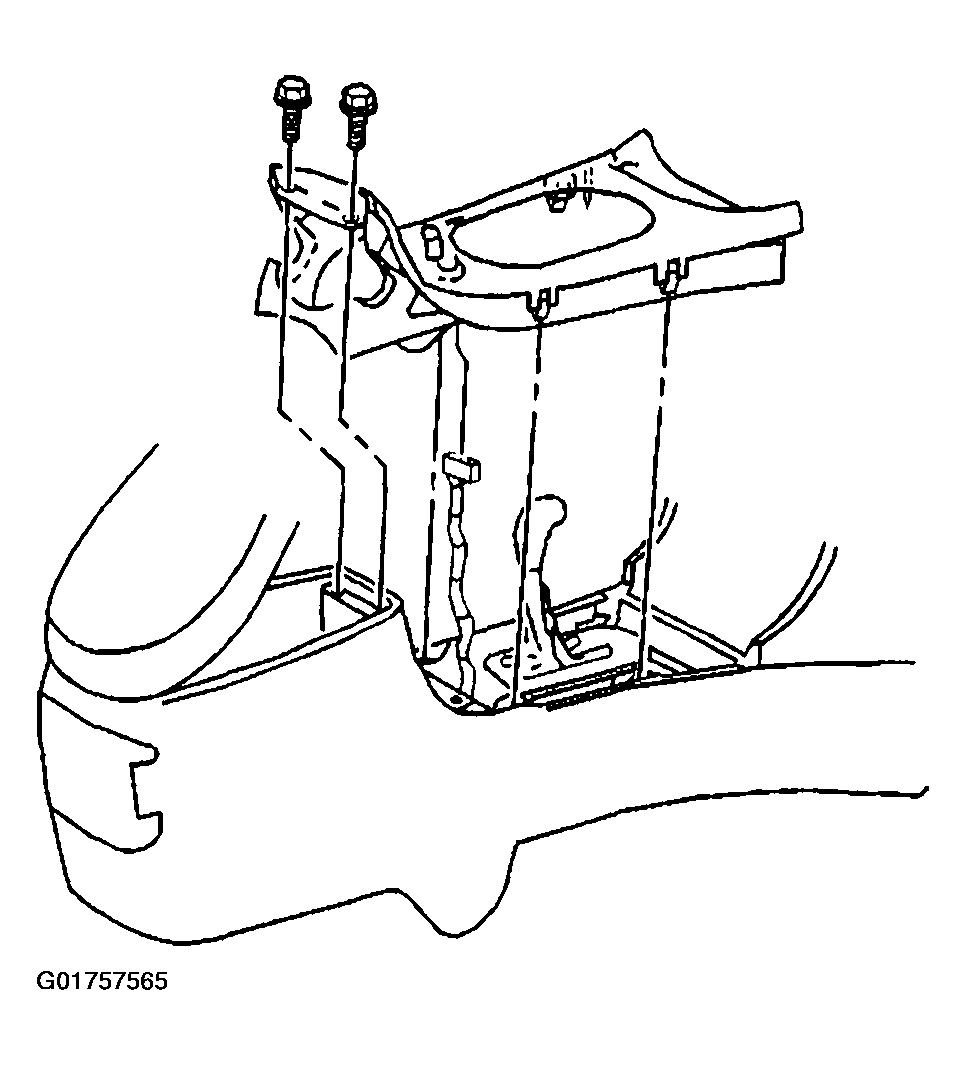 G01757565