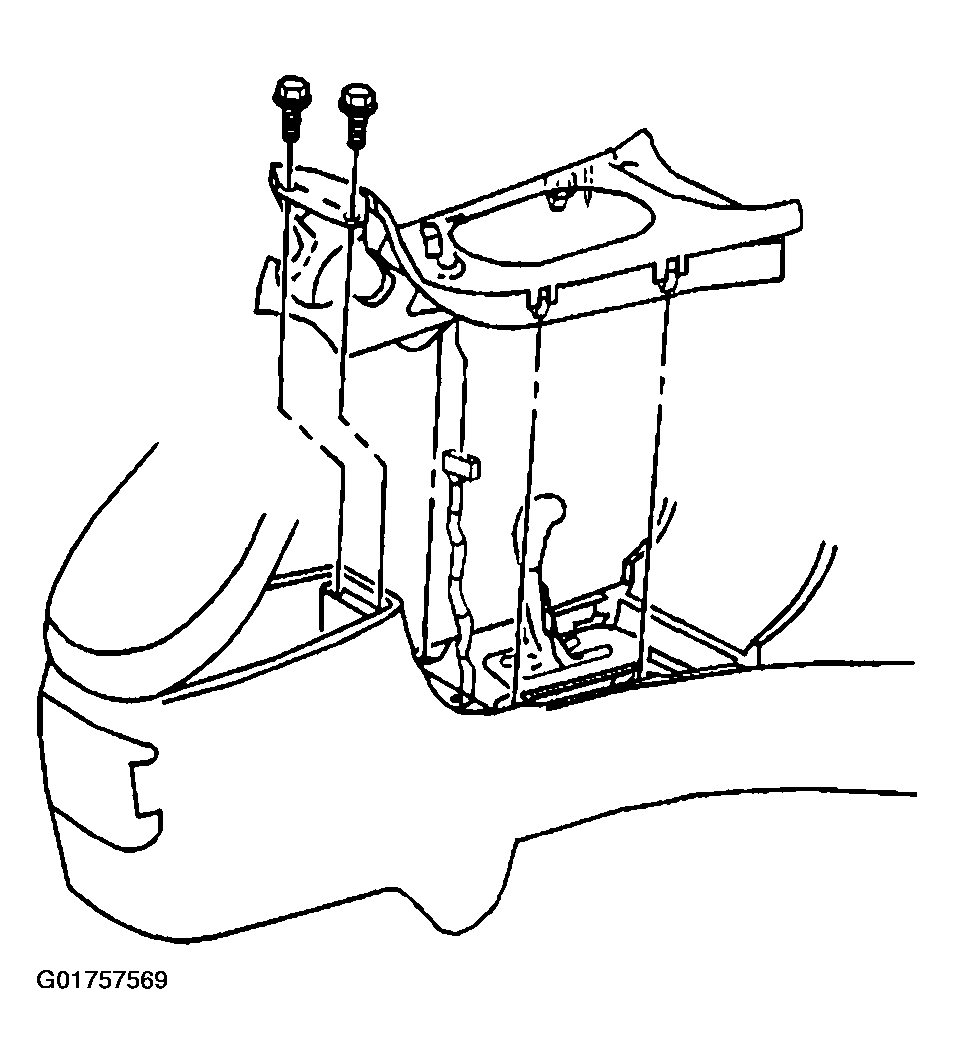 G01757569